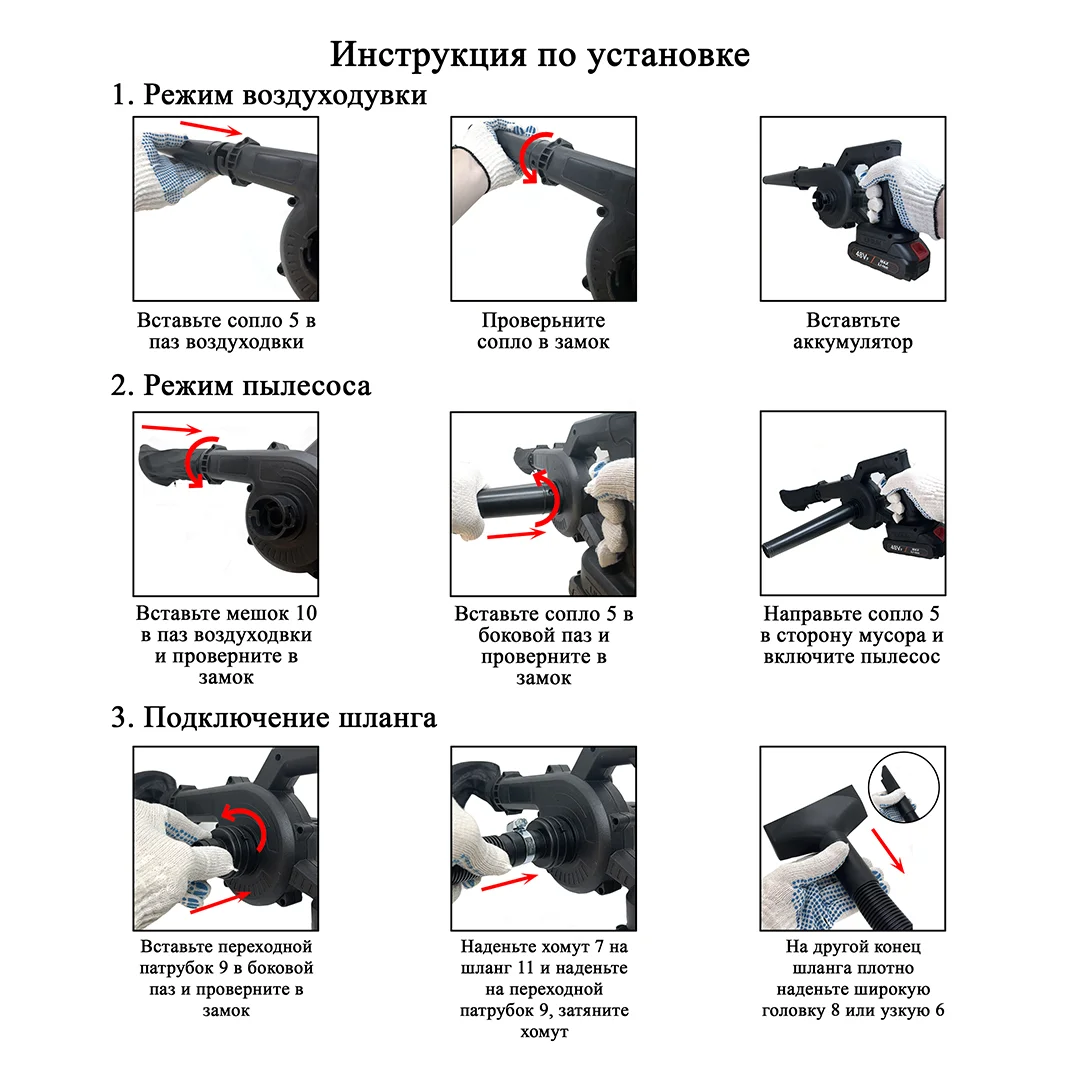 Инструкция по установке

1. Режим воздуходувки

Вставьте сопло 5 в паз воздуходвки

Проверьните сопло в замок

Вставтьте аккумулятор

48V

2. Режим пылесоса

Вставьте мешок 10 в паз воздуходвки и проверните в замок

Вставьте сопло 5 в боковой паз и проверните в замок

Направьте сопло 5 в сторону мусора и включите пылесос

48V

3. Подключение шланга

Вставьте переходной патрубок 9 в боковой паз и проверните в замок

Наденьте хомут 7 на шланг 11 и наденьте на переходной патрубок 9, затяните хомут

На другой конец шланга плотно наденьте широкую головку 8 или узкую 6