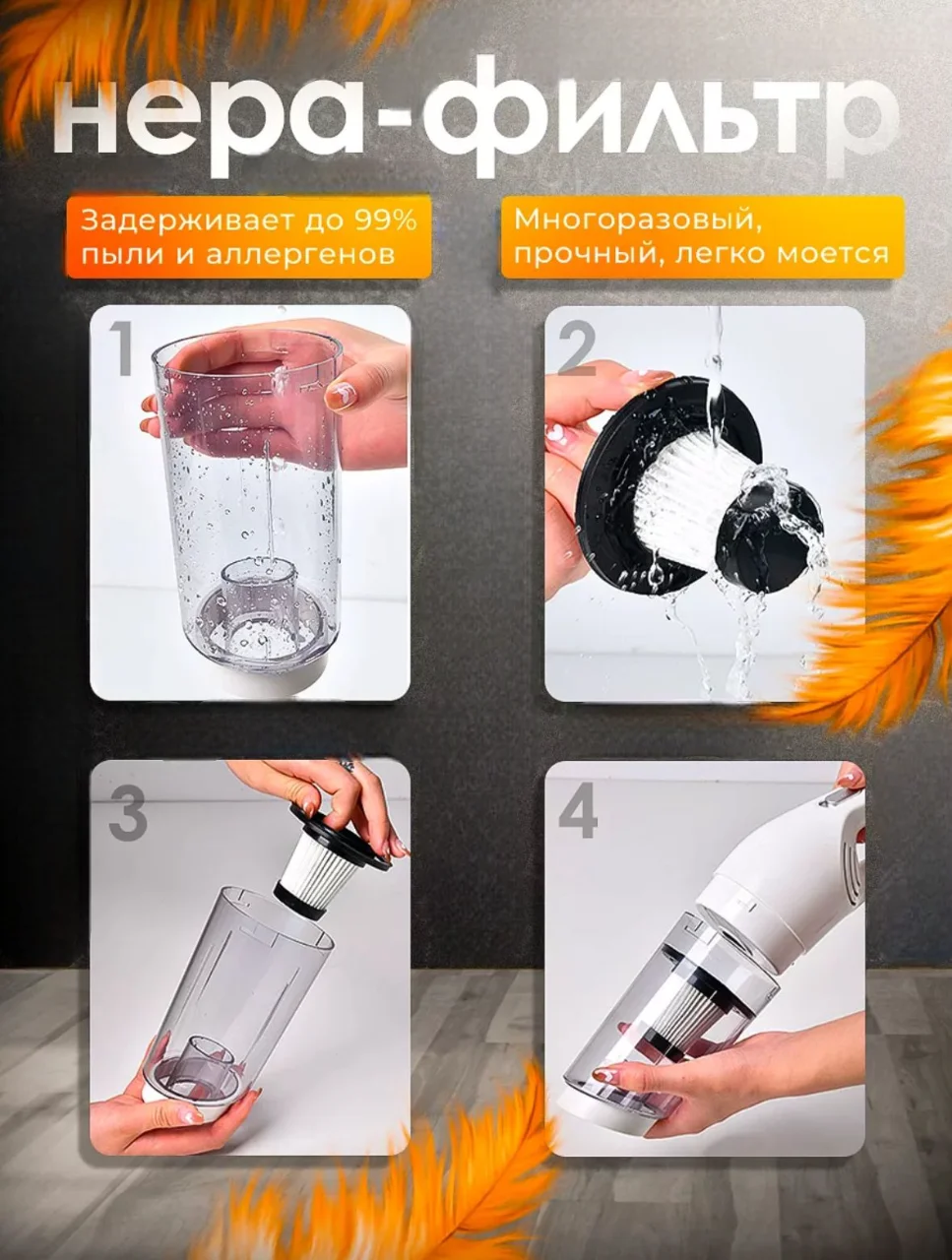 нера-фильтр

Задерживает до 99% пыли и аллергенов

Многоразовый, прочный, легко моется

1

2

3

4