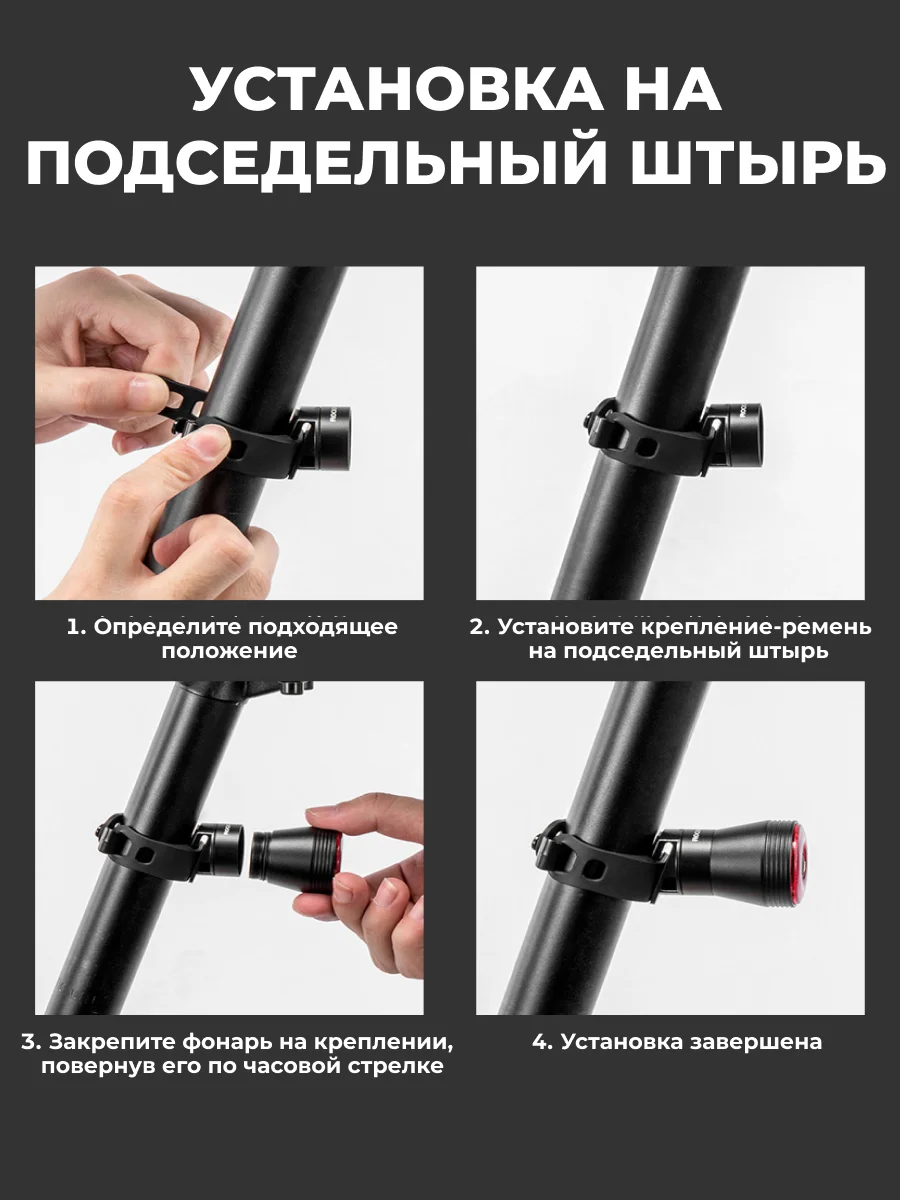 УСТАНОВКА НА ПОДСЕДЕЛЬНЫЙ ШТЫРЬ

1. Определите подходящее положение

2. Установите крепление-ремень на подседельный штырь

3. Закрепите фонарь на креплении, повернув его по часовой стрелке

4. Установка завершена