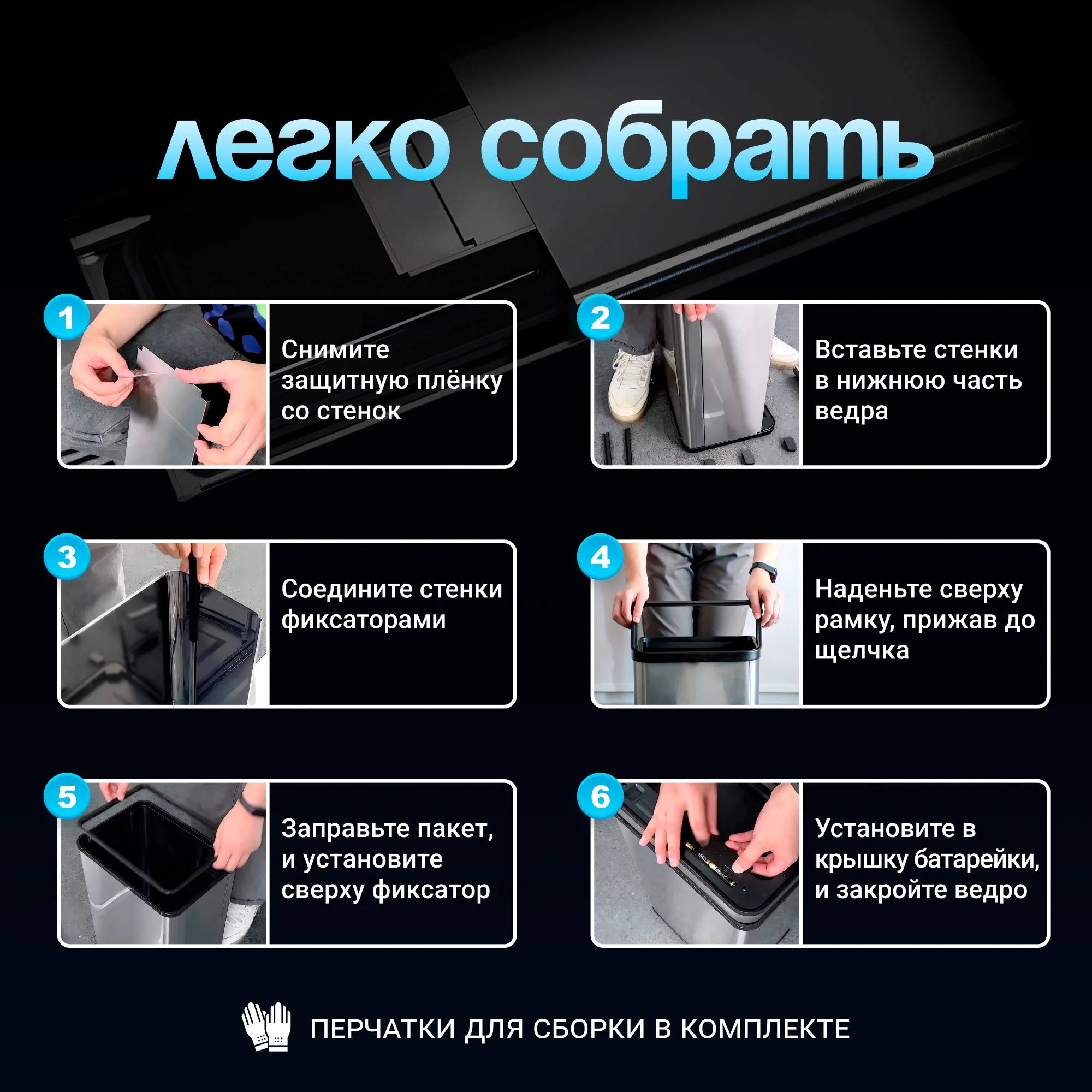 легко собрать

1
Снимите защитную плёнку со стенок

2
Вставьте стенки в нижнюю часть ведра

3
Соедините стенки фиксаторами

4
Наденьте сверху рамку, прижав до щелчка

5
Заправьте пакет, и установите сверху фиксатор

6
Установите в крышку батарейки, и закройте ведро

ПЕРЧАТКИ ДЛЯ СБОРКИ В КОМПЛЕКТЕ