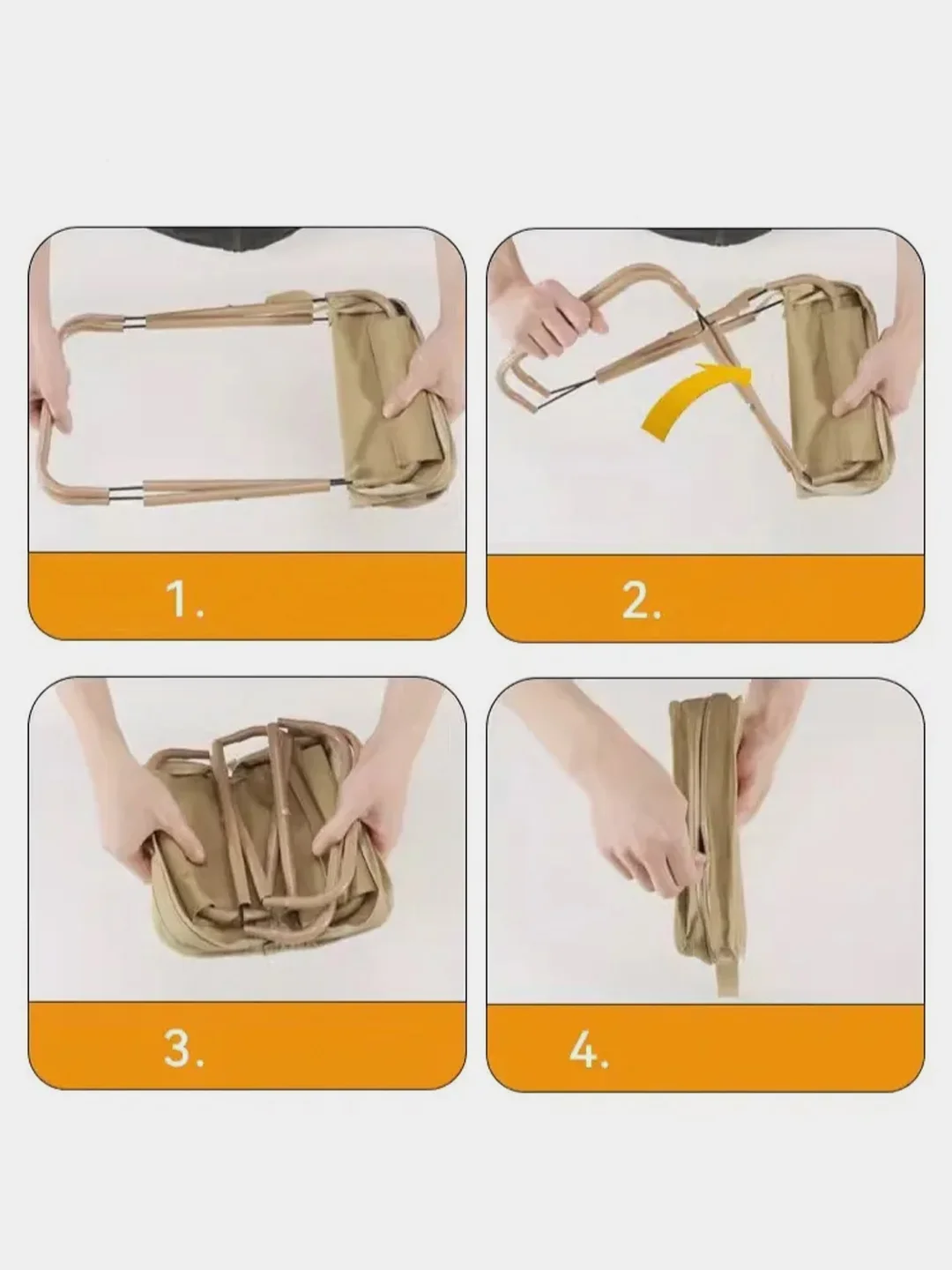 1.

2.

3.

4.