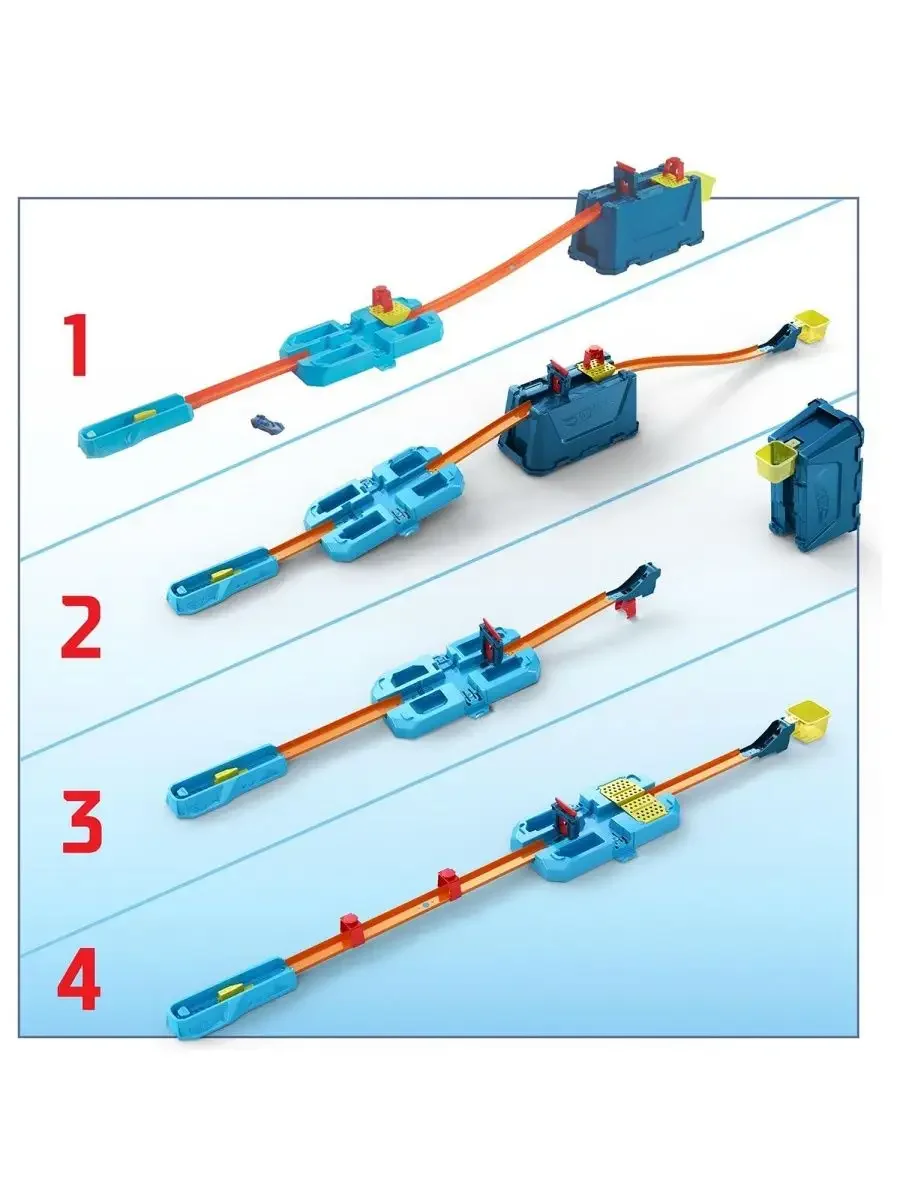 1

2

3

4