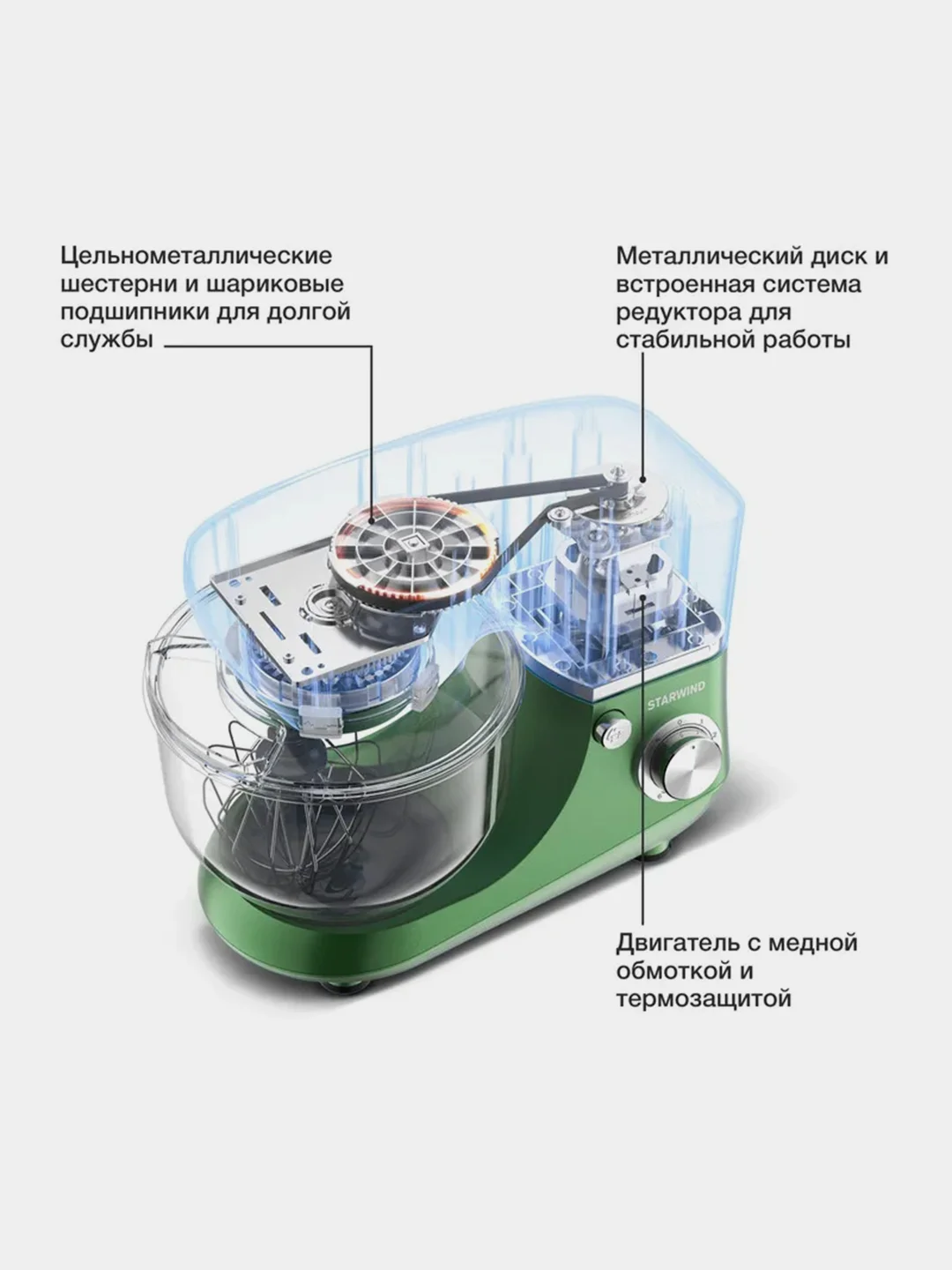 Цельнометаллические шестерни и шариковые подшипники для долгой службы

Металлический диск и встроенная система редуктора для стабильной работы

STARWIND

Двигатель с медной обмоткой и термозащитой