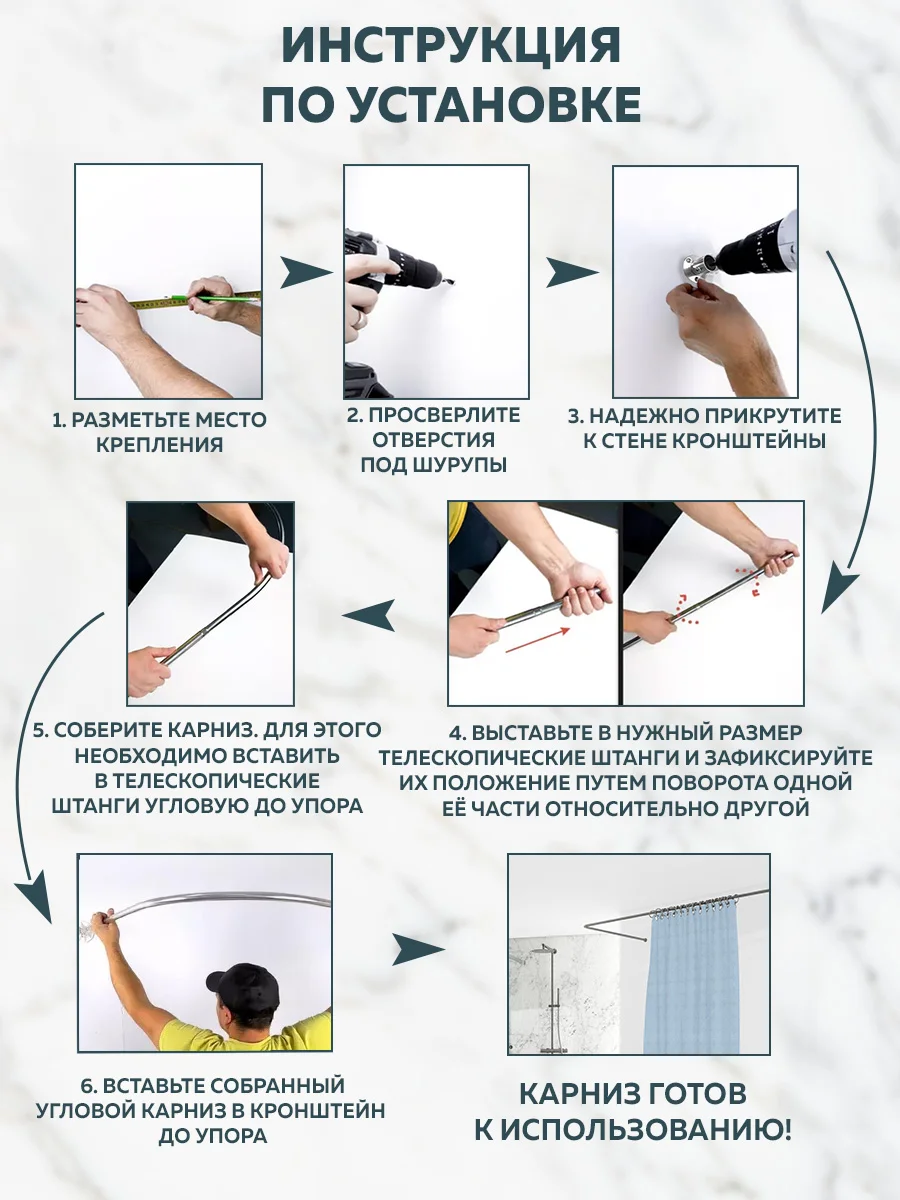 ИНСТРУКЦИЯ ПО УСТАНОВКЕ

1. РАЗМЕТЬТЕ МЕСТО КРЕПЛЕНИЯ

2. ПРОСВЕРЛИТЕ ОТВЕРСТИЯ ПОД ШУРУПЫ

3. НАДЕЖНО ПРИКРУТИТЕ К СТЕНЕ КРОНШТЕЙНЫ

4. ВЫСТАВЬТЕ В НУЖНЫЙ РАЗМЕР ТЕЛЕСКОПИЧЕСКИЕ ШТАНГИ И ЗАФИКСИРУЙТЕ ИХ ПОЛОЖЕНИЕ ПУТЕМ ПОВОРОТА ОДНОЙ ЕЁ ЧАСТИ ОТНОСИТЕЛЬНО ДРУГОЙ

5. СОБЕРИТЕ КАРНИЗ. ДЛЯ ЭТОГО НЕОБХОДИМО ВСТАВИТЬ В ТЕЛЕСКОПИЧЕСКИЕ ШТАНГИ УГЛОВУЮ ДО УПОРА

6. ВСТАВЬТЕ СОБРАННЫЙ УГЛОВОЙ КАРНИЗ В КРОНШТЕЙН ДО УПОРА

КАРНИЗ ГОТОВ К ИСПОЛЬЗОВАНИЮ!