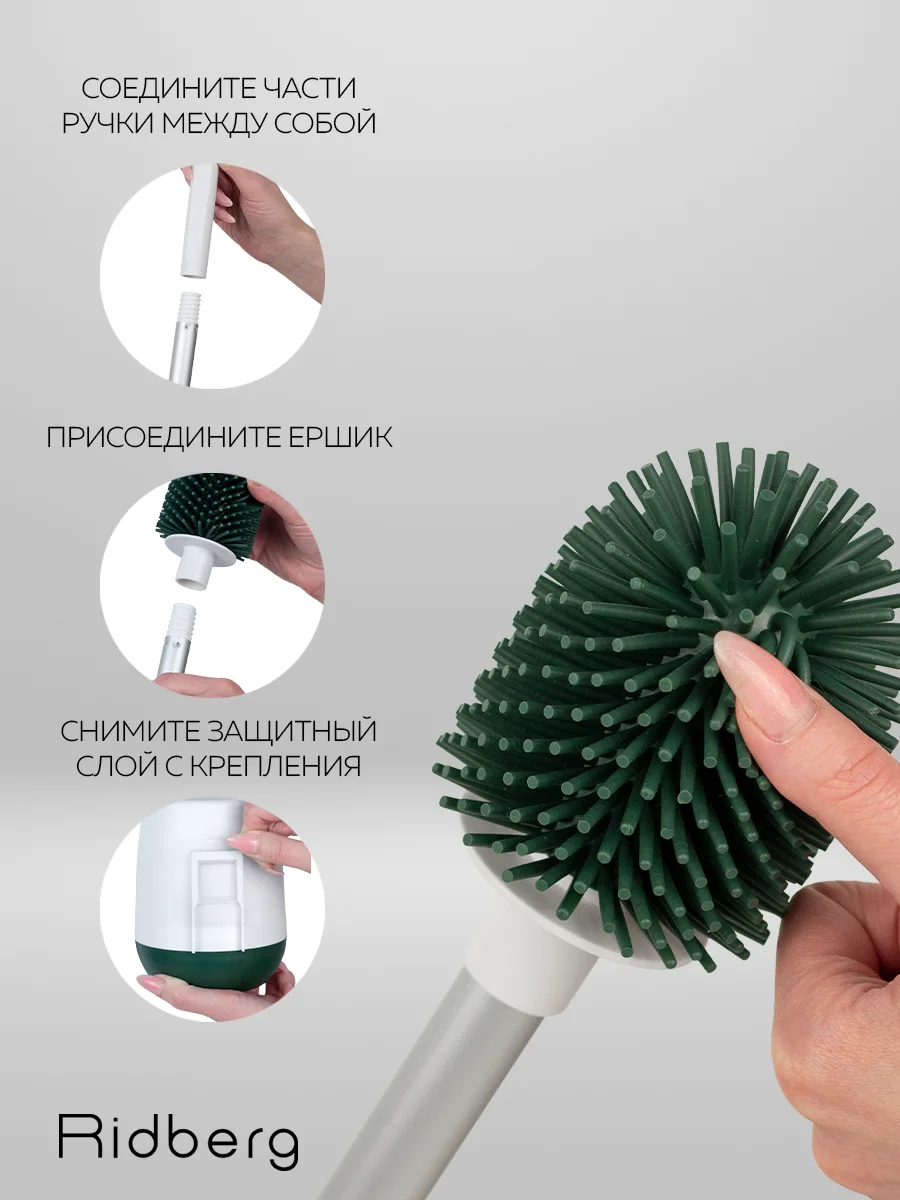 СОЕДИНИТЕ ЧАСТИ РУЧКИ МЕЖДУ СОБОЙ

ПРИСОЕДИНИТЕ ЕРШИК

СНИМИТЕ ЗАЩИТНЫЙ СЛОЙ С КРЕПЛЕНИЯ

Ridberg