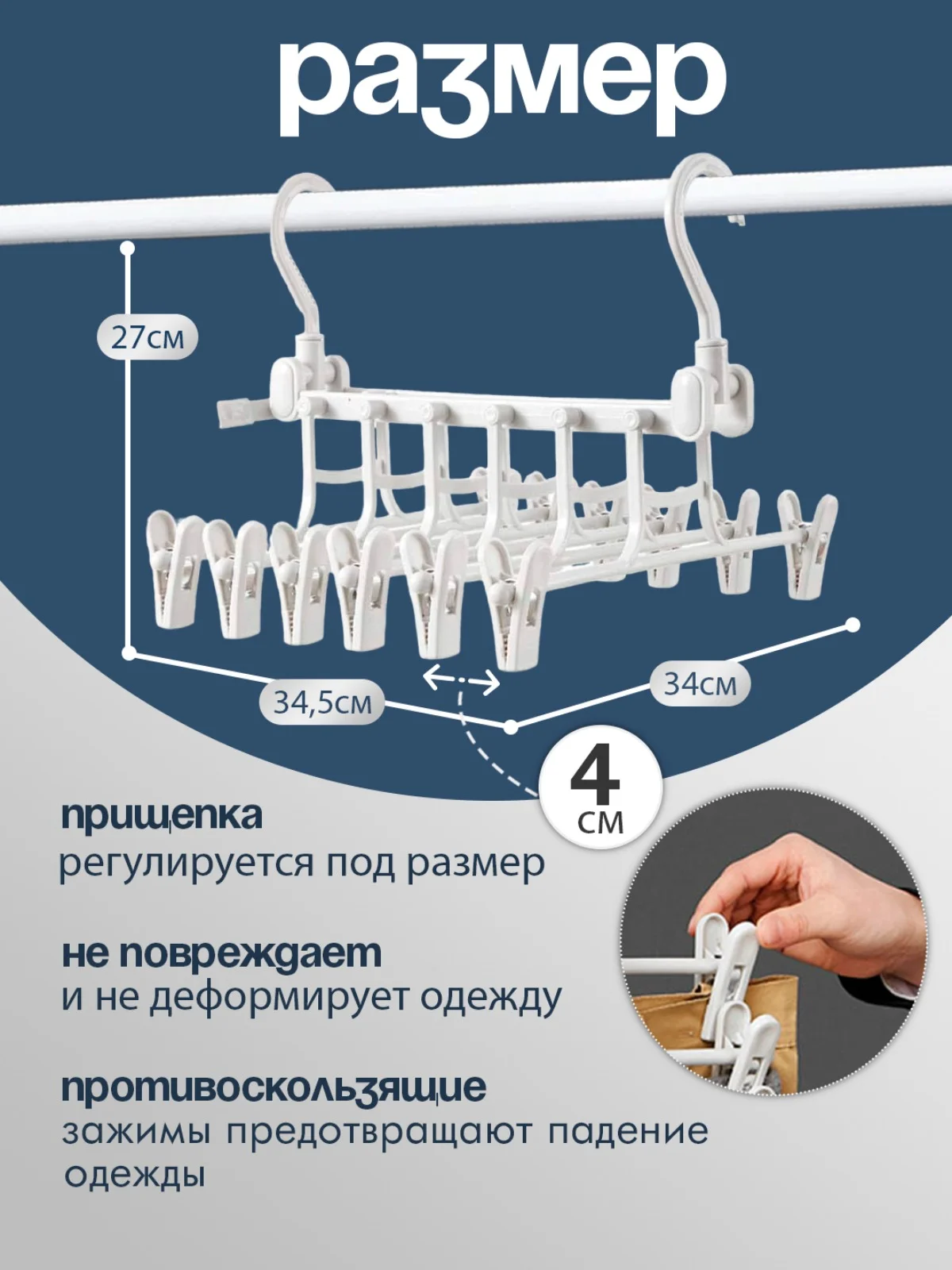 размер

27см

34,5см

34см

4 см

прищепка
регулируется под размер

не повреждает
и не деформирует одежду

противоскользящие
зажимы предотвращают падение одежды