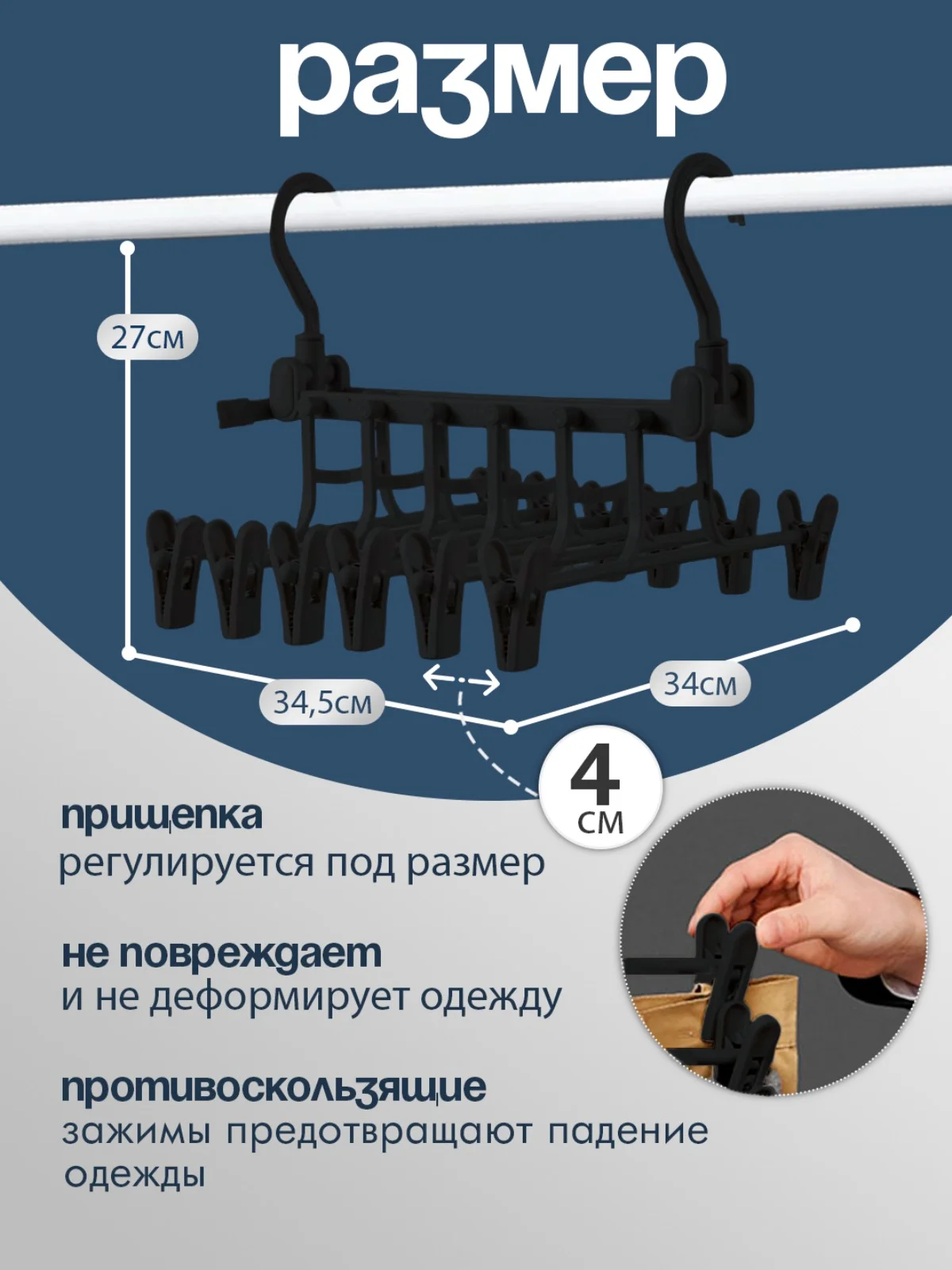 размер

27см

34,5см

34см

4
см

прищепка
регулируется под размер

не повреждает
и не деформирует одежду

противоскользящие
зажимы предотвращают падение одежды