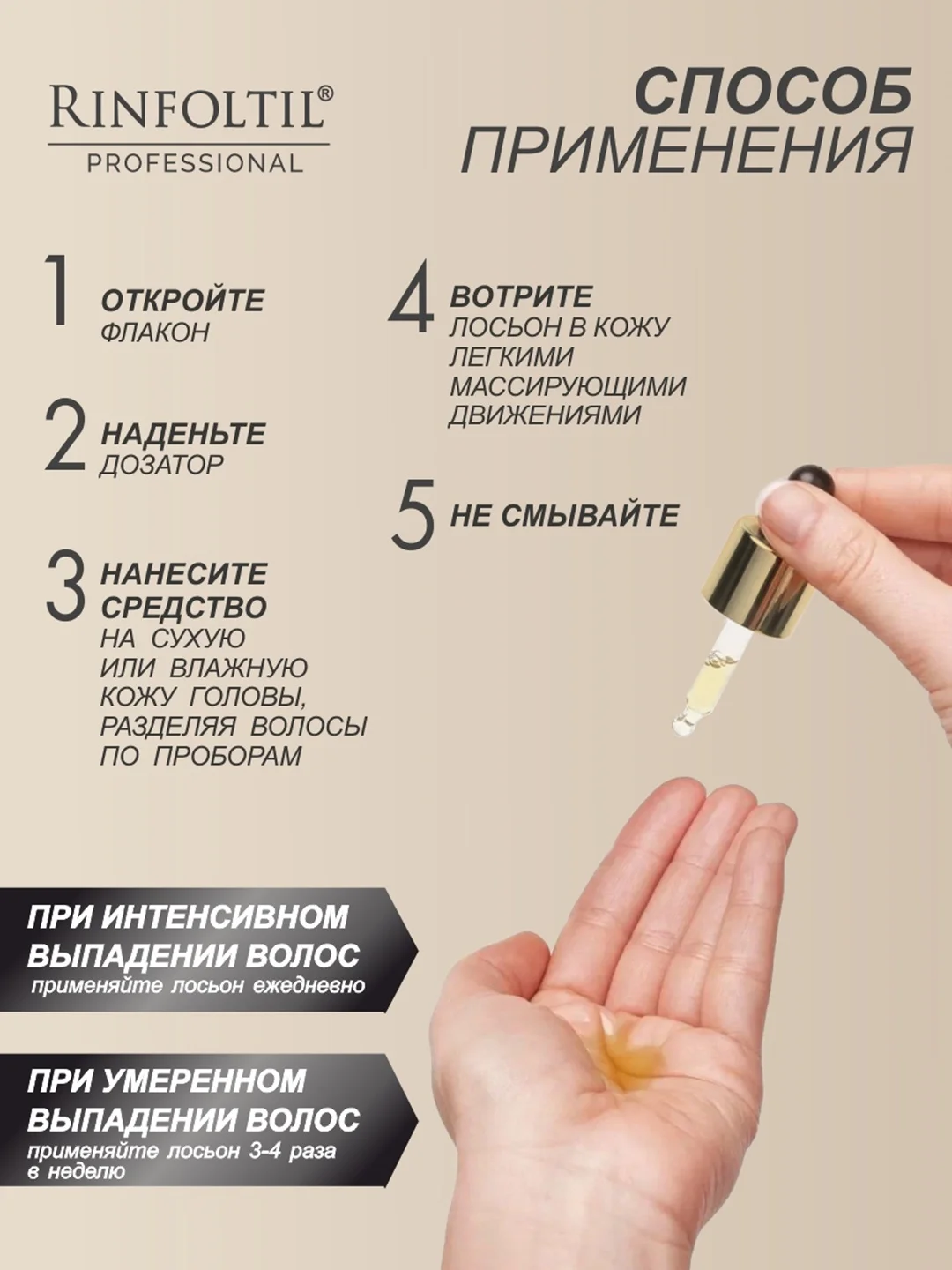 RINFOLTIL®
PROFESSIONAL

СПОСОБ ПРИМЕНЕНИЯ

1 ОТКРОЙТЕ ФЛАКОН

2 НАДЕНЬТЕ ДОЗАТОР

3 НАНЕСИТЕ СРЕДСТВО НА СУХУЮ ИЛИ ВЛАЖНУЮ КОЖУ ГОЛОВЫ, РАЗДЕЛЯЯ ВОЛОСЫ ПО ПРОБОРАМ

4 ВОТРИТЕ ЛОСЬОН В КОЖУ ЛЕГКИМИ МАССИРУЮЩИМИ ДВИЖЕНИЯМИ

5 НЕ СМЫВАЙТЕ

ПРИ ИНТЕНСИВНОМ ВЫПАДЕНИИ ВОЛОС
применяйте лосьон ежедневно

ПРИ УМЕРЕННОМ ВЫПАДЕНИИ ВОЛОС
применяйте лосьон 3-4 раза в неделю