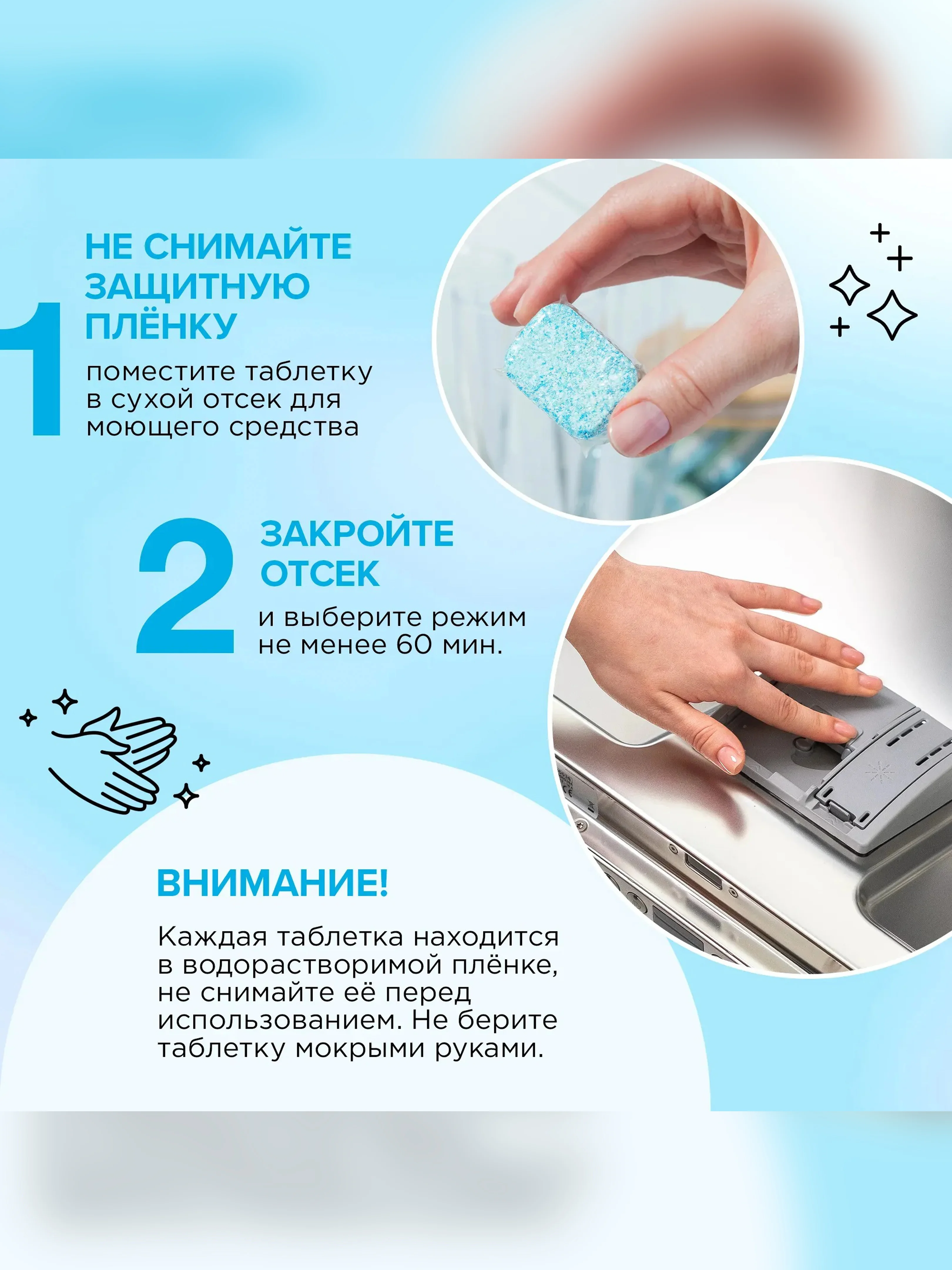 1

НЕ СНИМАЙТЕ ЗАЩИТНУЮ ПЛЁНКУ

поместите таблетку в сухой отсек для моющего средства

2

ЗАКРОЙТЕ ОТСЕК

и выберите режим не менее 60 мин.

ВНИМАНИЕ!

Каждая таблетка находится в водорастворимой плёнке, не снимайте её перед использованием. Не берите таблетку мокрыми руками.