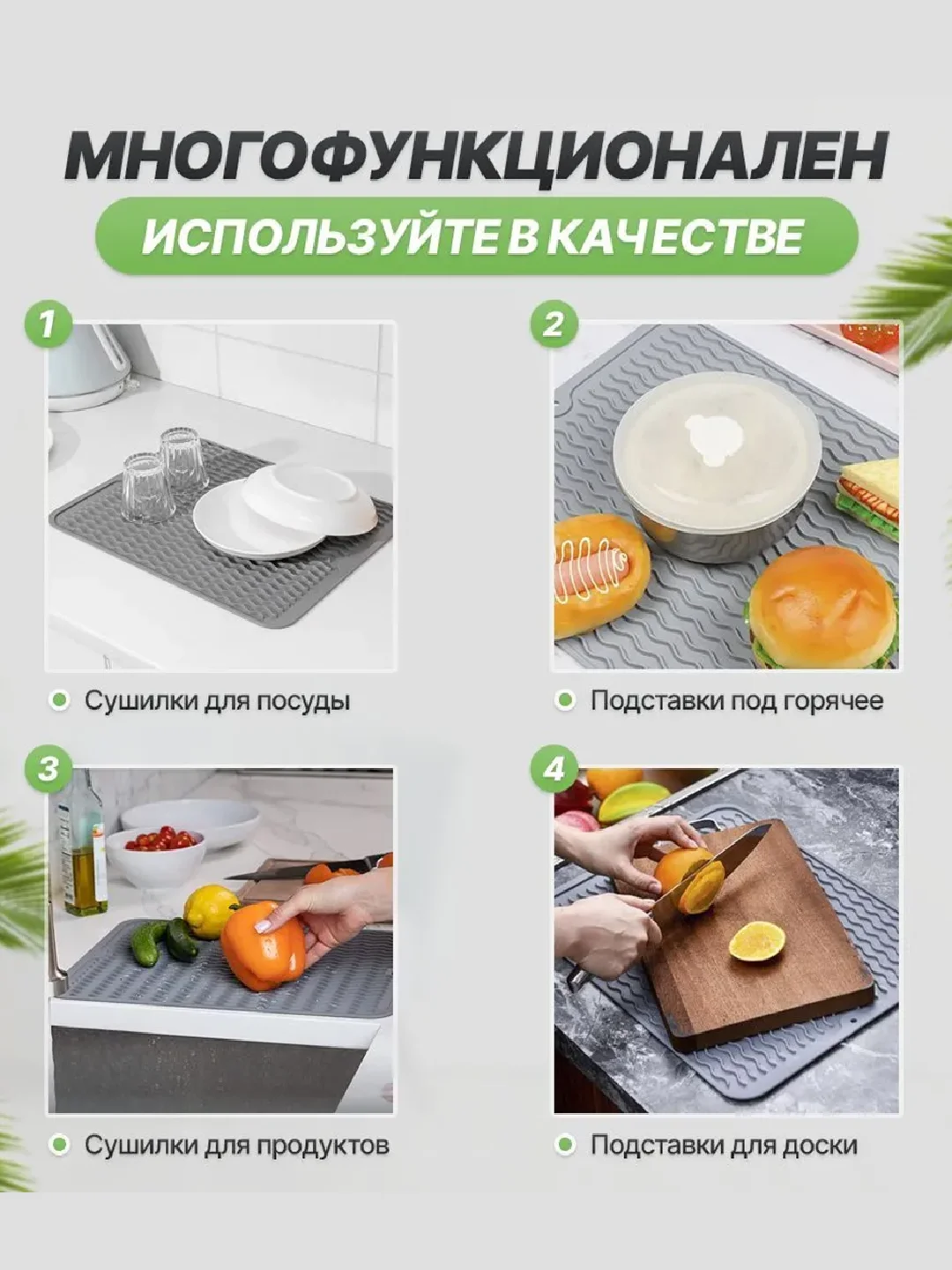 МНОГОФУНКЦИОНАЛЕН

ИСПОЛЬЗУЙТЕ В КАЧЕСТВЕ

1

Сушилки для посуды

2

Подставки под горячее

3

Сушилки для продуктов

4

Подставки для доски