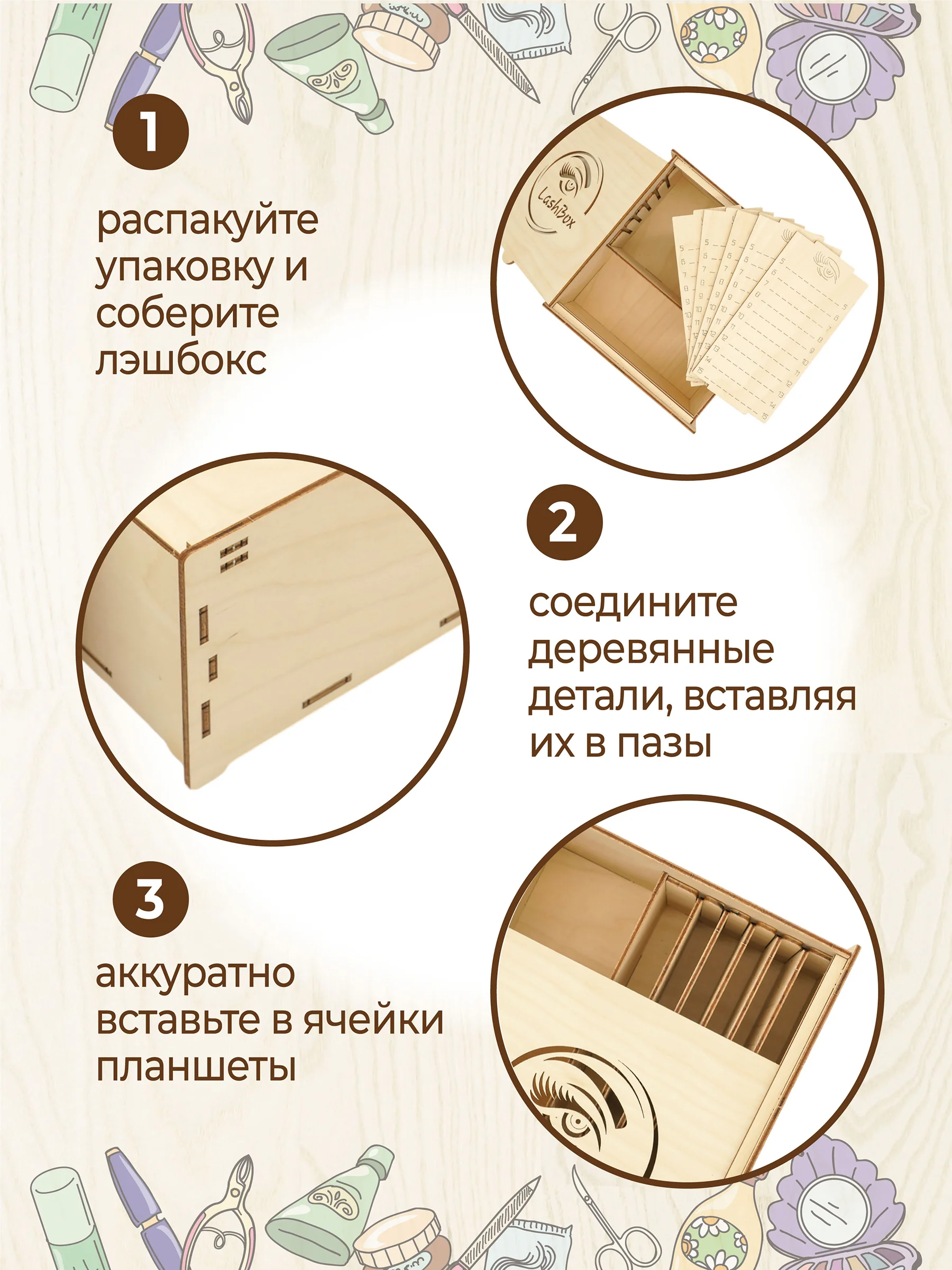 1

распакуйте упаковку и соберите лэшбокс

LashBox

2

соедините деревянные детали, вставляя их в пазы

3

аккуратно вставьте в ячейки планшеты