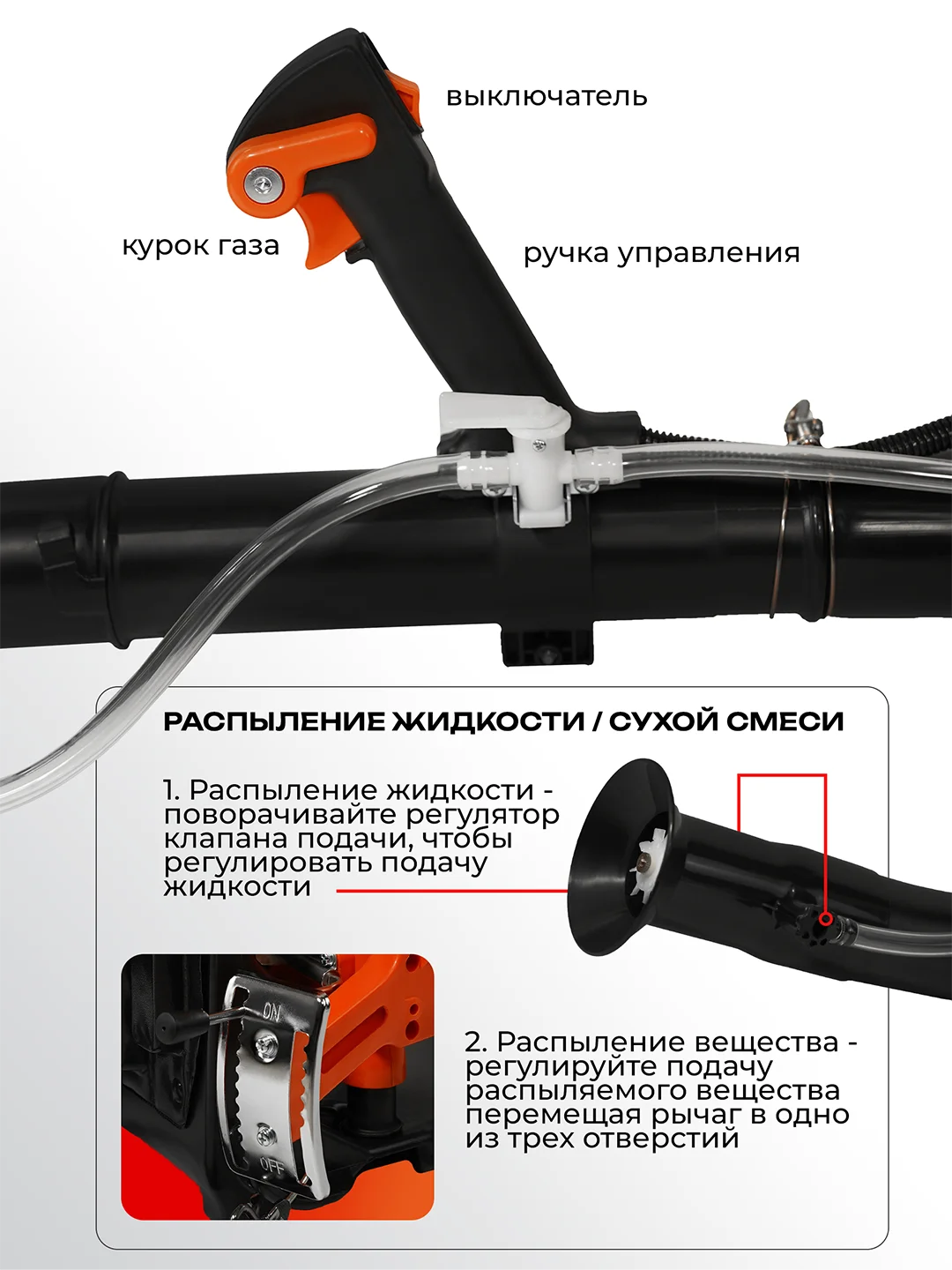 выключатель

курок газа

ручка управления

РАСПЫЛЕНИЕ ЖИДКОСТИ / СУХОЙ СМЕСИ

1. Распыление жидкости - поворачивайте регулятор клапана подачи, чтобы регулировать подачу жидкости

ON

OFF

2. Распыление вещества - регулируйте подачу распыляемого вещества перемещая рычаг в одно из трех отверстий