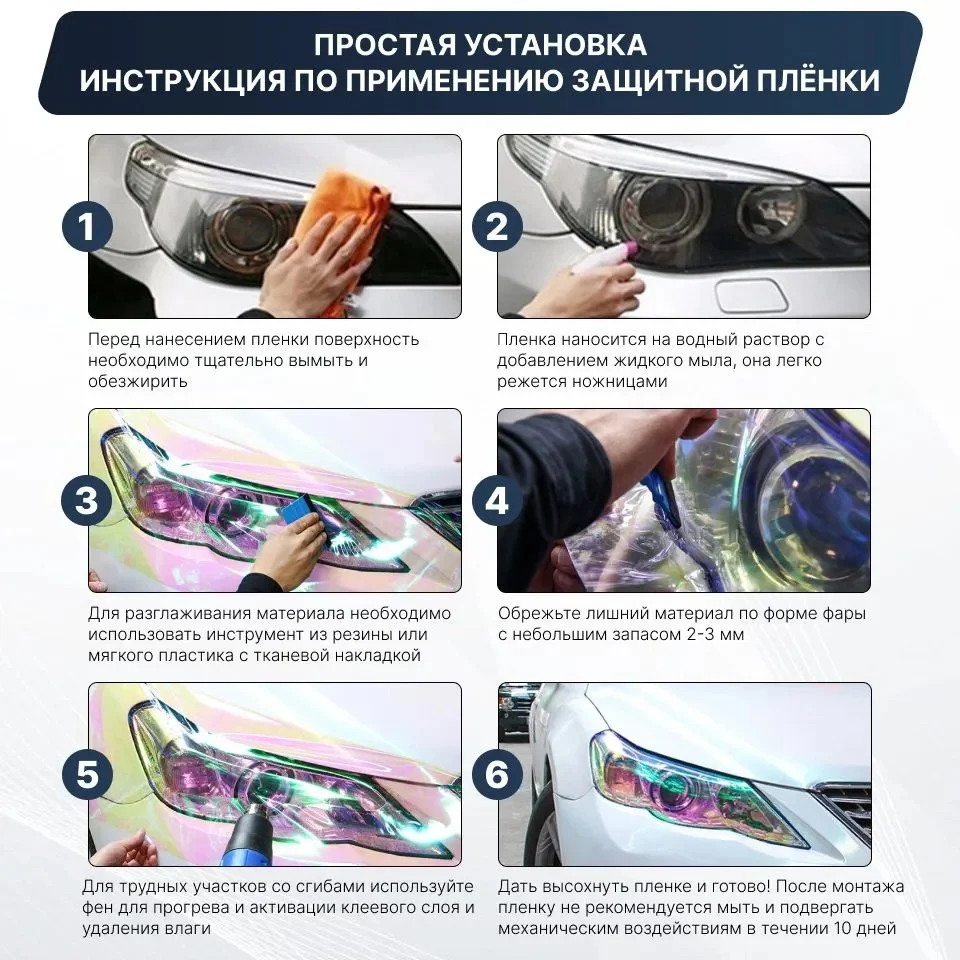 ПРОСТАЯ УСТАНОВКА
ИНСТРУКЦИЯ ПО ПРИМЕНЕНИЮ ЗАЩИТНОЙ ПЛЁНКИ

1

Перед нанесением пленки поверхность необходимо тщательно вымыть и обезжирить

2

Пленка наносится на водный раствор с добавлением жидкого мыла, она легко режется ножницами

3

Для разглаживания материала необходимо использовать инструмент из резины или мягкого пластика с тканевой накладкой

4

Обрежьте лишний материал по форме фары с небольшим запасом 2-3 мм

5

Для трудных участков со сгибами используйте фен для прогрева и активации клеевого слоя и удаления влаги

6

Дать высохнуть пленке и готово! После монтажа пленку не рекомендуется мыть и подвергать механическим воздействиям в течении 10 дней