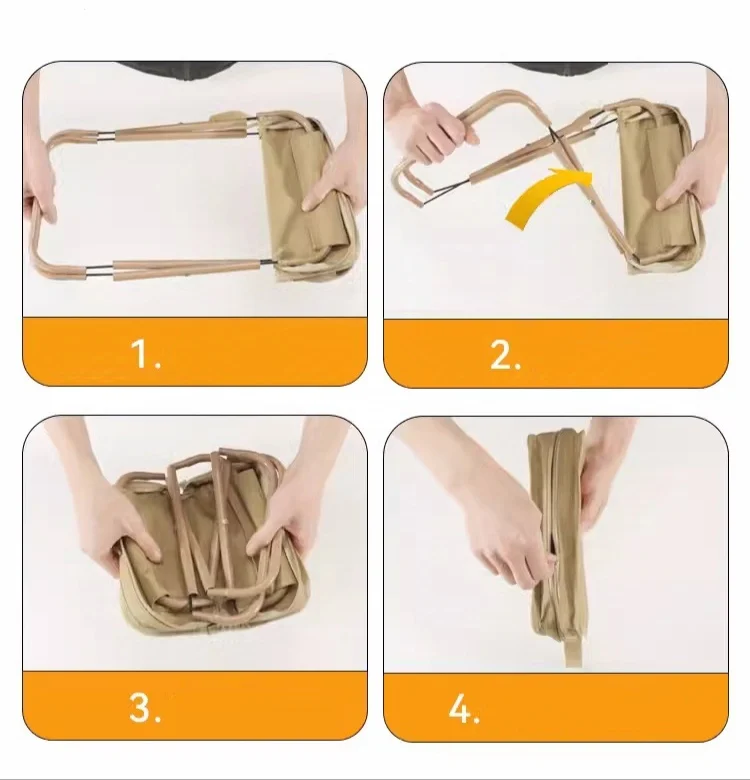 1.

2.

3.

4.