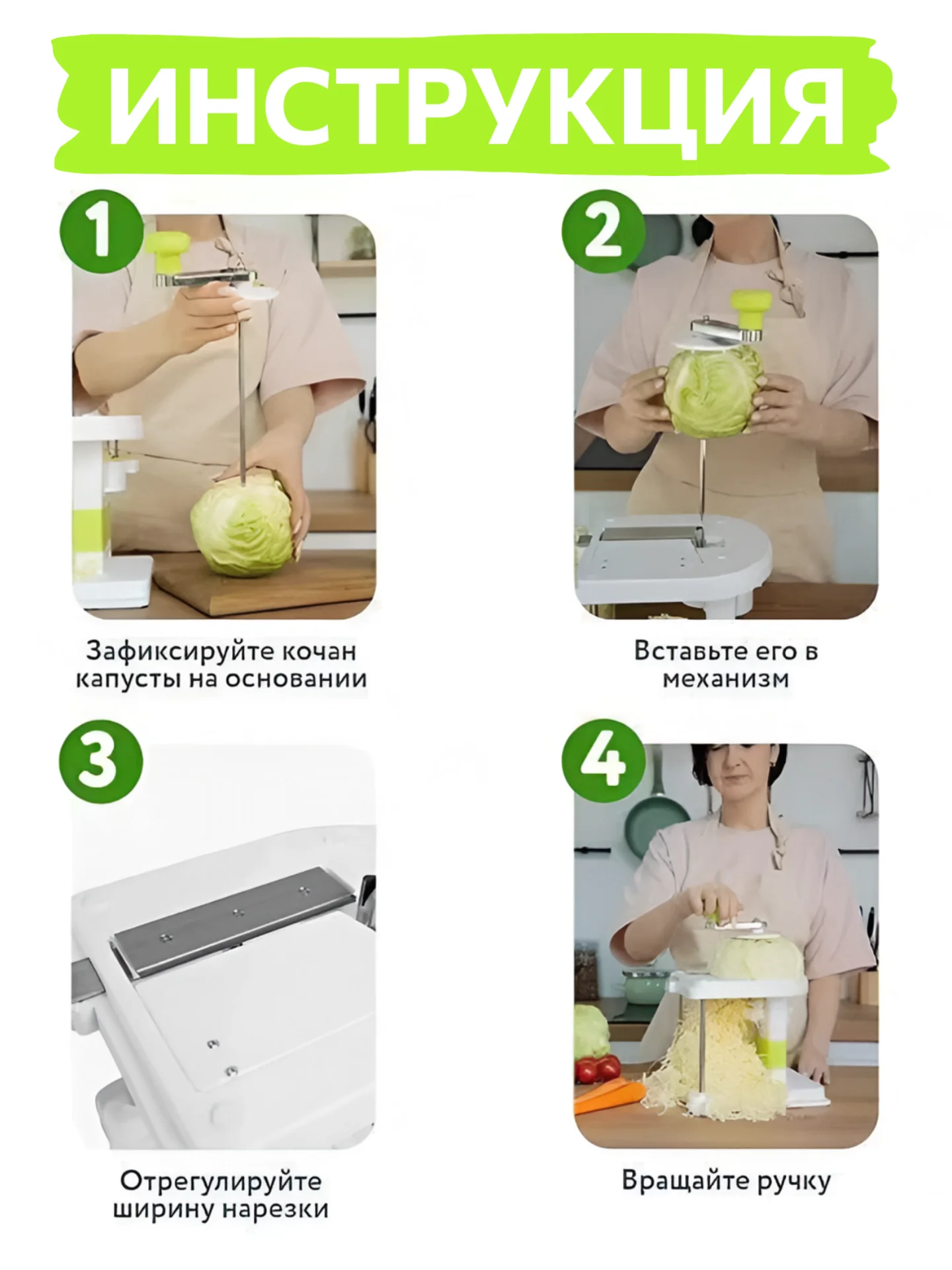 ИНСТРУКЦИЯ

1

Зафиксируйте кочан капусты на основании

2

Вставьте его в механизм

3

Отрегулируйте ширину нарезки

4

Вращайте ручку