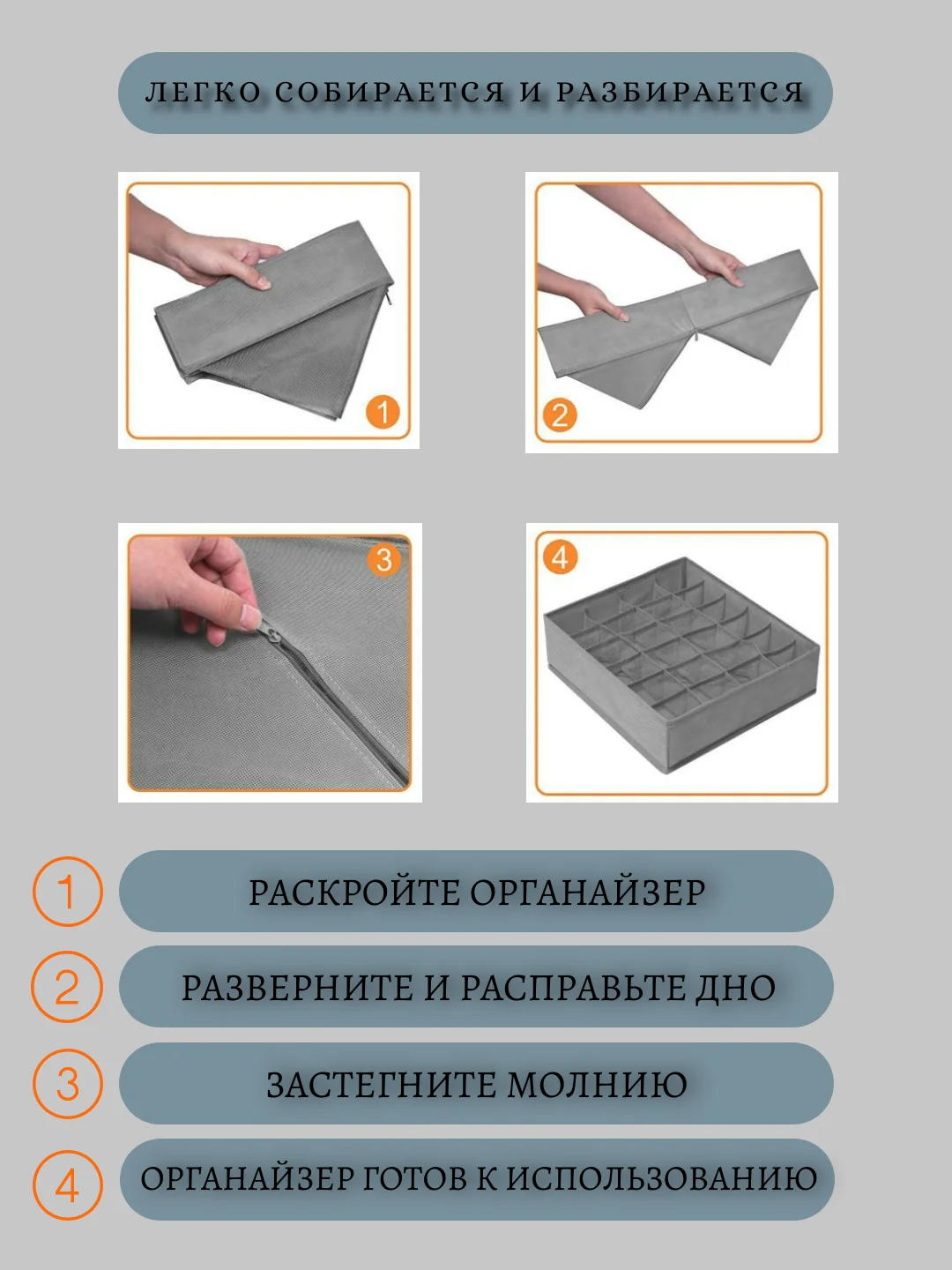 ЛЕГКО СОБИРАЕТСЯ И РАЗБИРАЕТСЯ

1

2

3

4

1 РАСКРОЙТЕ ОРГАНАЙЗЕР

2 РАЗВЕРНИТЕ И РАСПРАВЬТЕ ДНО

3 ЗАСТЕГНИТЕ МОЛНИЮ

4 ОРГАНАЙЗЕР ГОТОВ К ИСПОЛЬЗОВАНИЮ