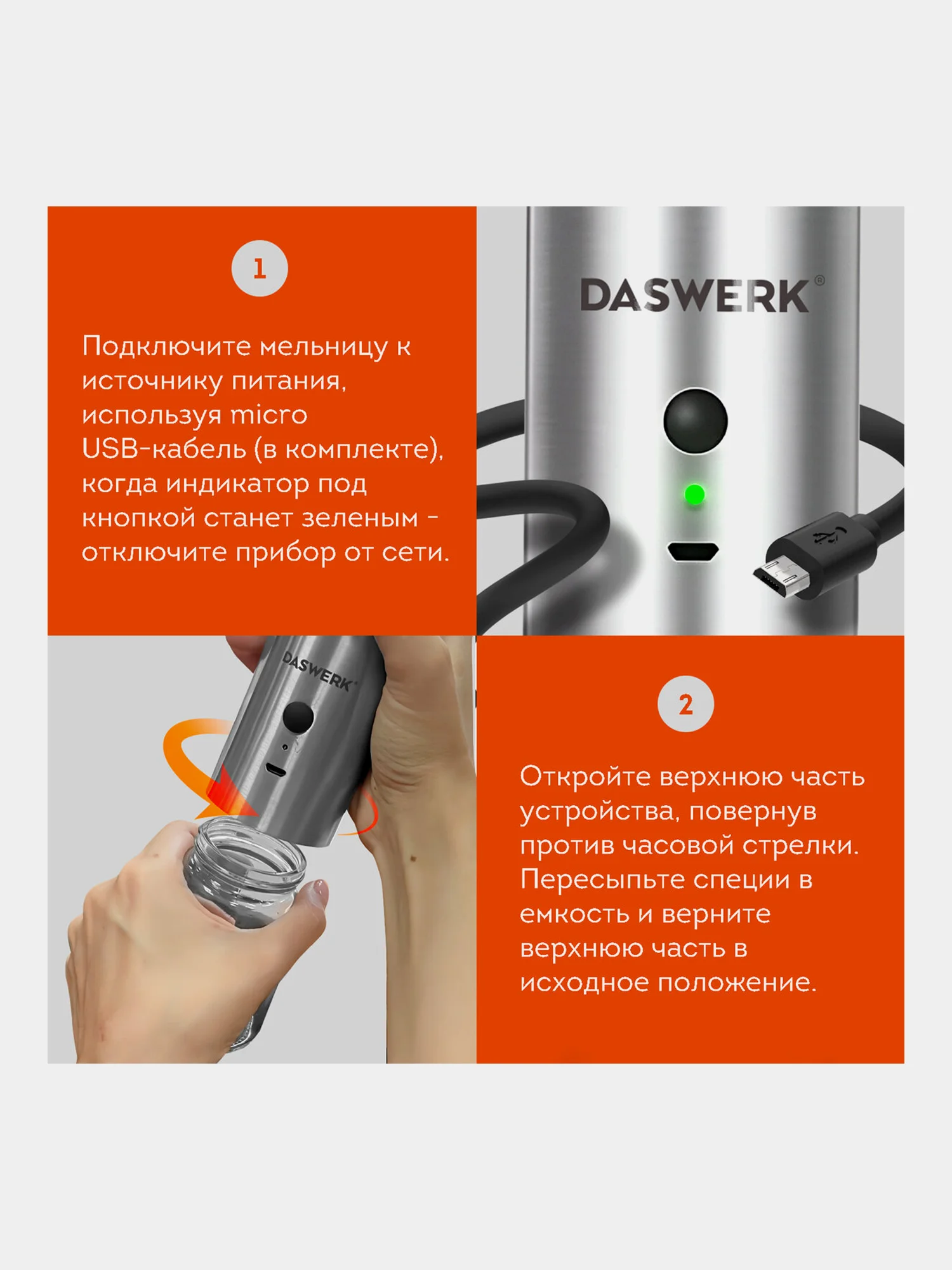 1

Подключите мельницу к источнику питания, используя micro USB-кабель (в комплекте), когда индикатор под кнопкой станет зеленым - отключите прибор от сети.

DASWERK®

DASWERK®

2

Откройте верхнюю часть устройства, повернув против часовой стрелки. Пересыпьте специи в емкость и верните верхнюю часть в исходное положение.