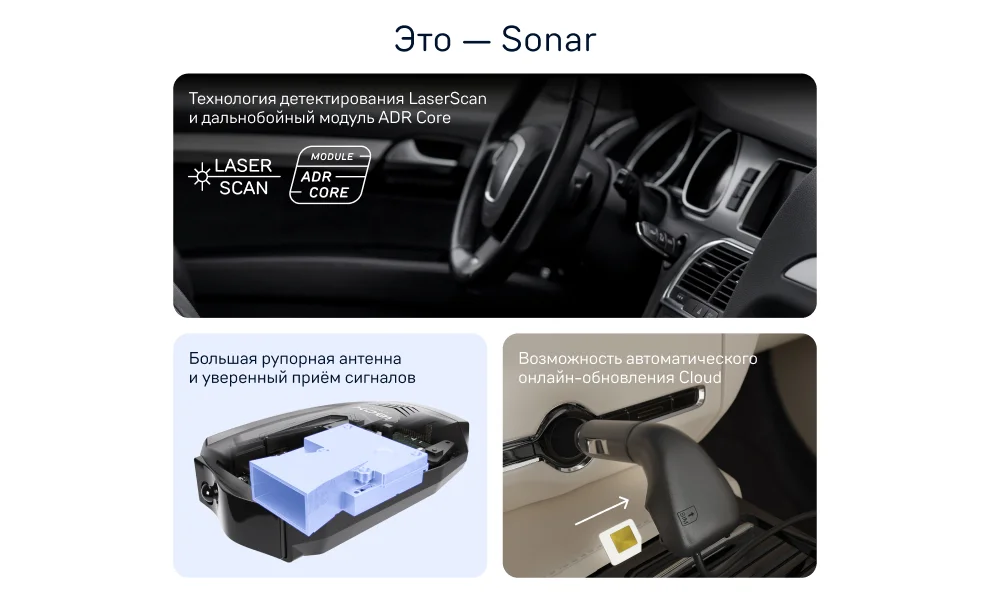 Это — Sonar

Технология детектирования LaserScan и дальнобойный модуль ADR Core

LASER SCAN

MODULE ADR CORE

Большая рупорная антенна и уверенный приём сигналов

Возможность автоматического онлайн-обновления Cloud