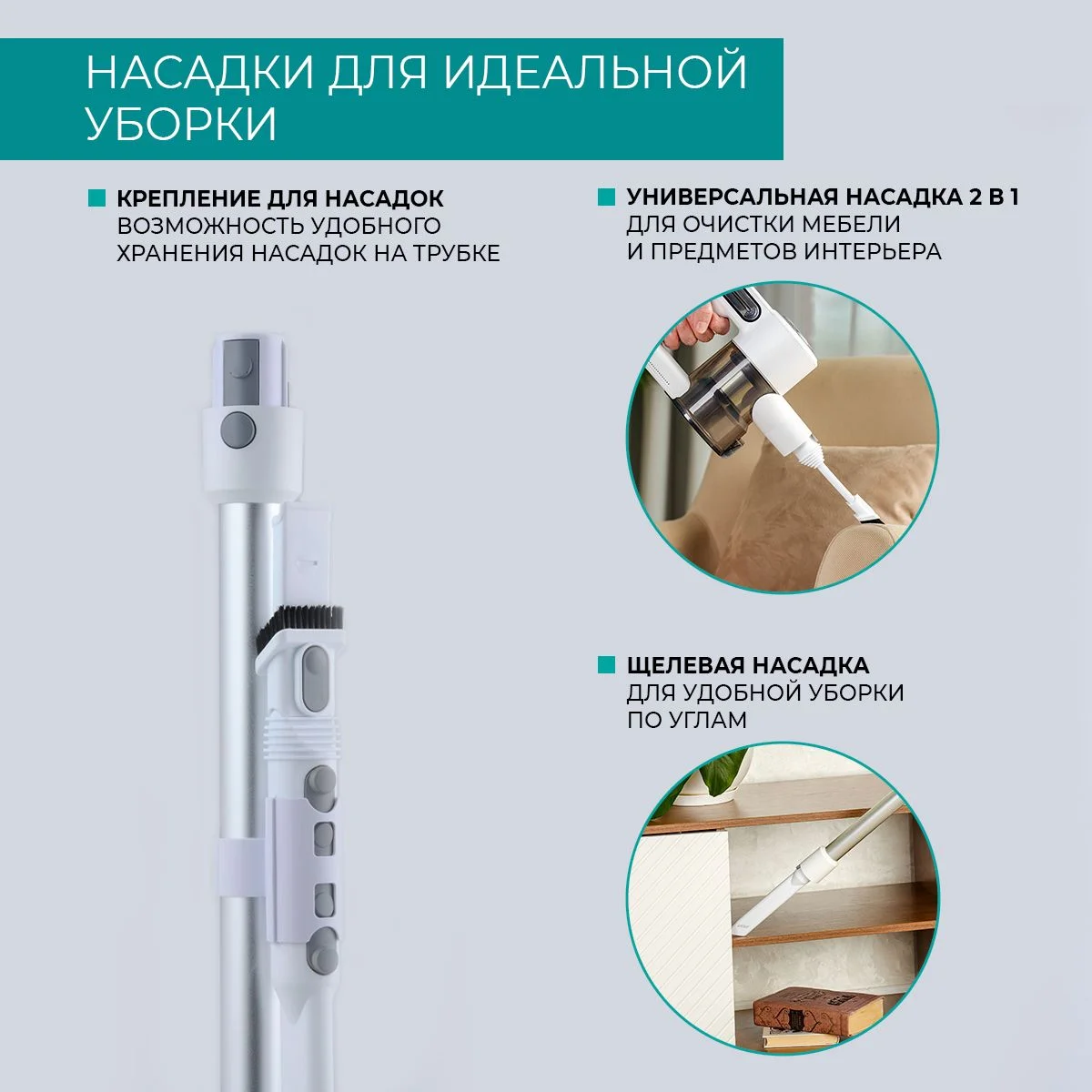 НАСАДКИ ДЛЯ ИДЕАЛЬНОЙ УБОРКИ

КРЕПЛЕНИЕ ДЛЯ НАСАДОК
ВОЗМОЖНОСТЬ УДОБНОГО ХРАНЕНИЯ НАСАДОК НА ТРУБКЕ

УНИВЕРСАЛЬНАЯ НАСАДКА 2 В 1
ДЛЯ ОЧИСТКИ МЕБЕЛИ И ПРЕДМЕТОВ ИНТЕРЬЕРА

ЩЕЛЕВАЯ НАСАДКА
ДЛЯ УДОБНОЙ УБОРКИ ПО УГЛАМ