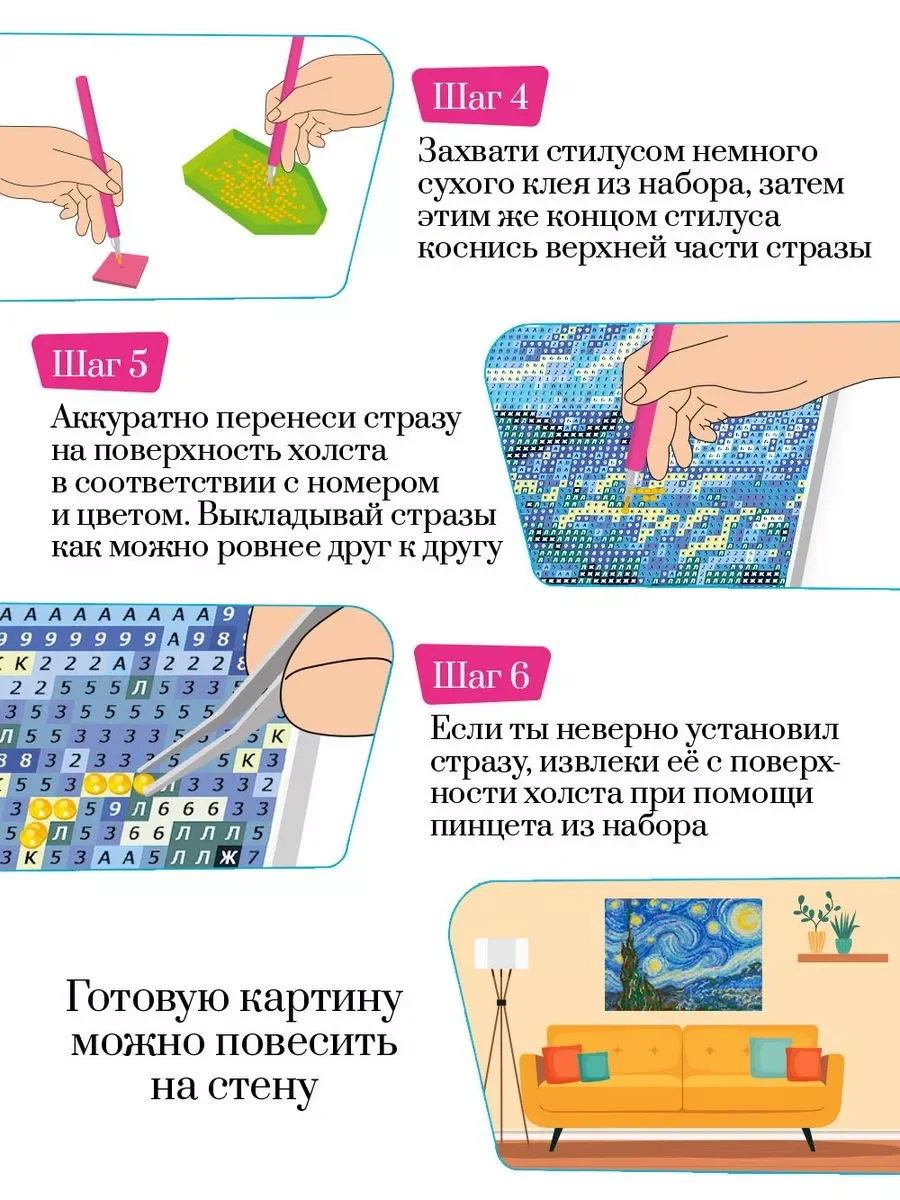 Шаг 4

Захвати стилусом немного сухого клея из набора, затем этим же концом стилуса коснись верхней части стразы

Шаг 5

Аккуратно перенеси стразу на поверхность холста в соответствии с номером и цветом. Выкладывай стразы как можно ровнее друг к другу

Шаг 6

Если ты неверно установил стразу, извлеки её с поверхности холста при помощи пинцета из набора

Готовую картину можно повесить на стену