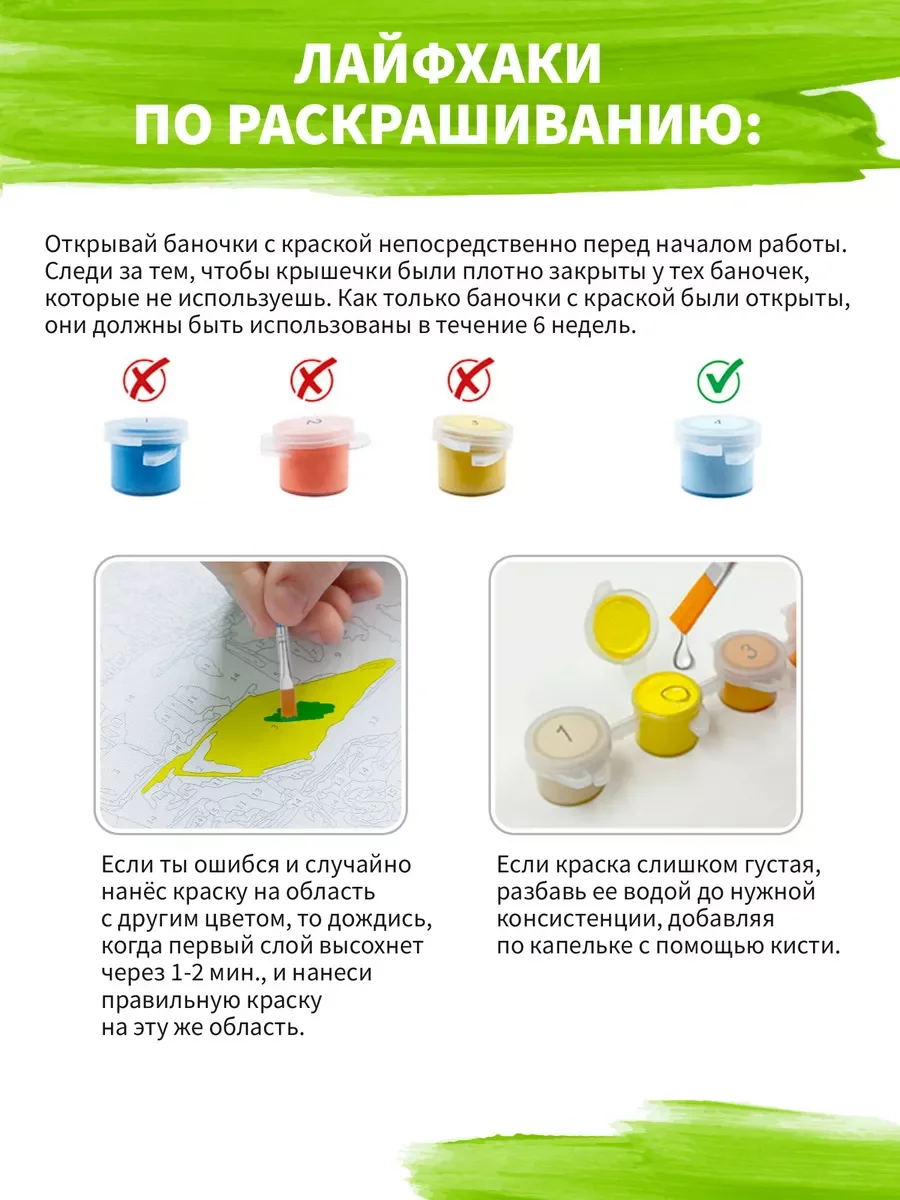 ЛАЙФХАКИ
ПО РАСКРАШИВАНИЮ:

Открывай баночки с краской непосредственно перед началом работы. Следи за тем, чтобы крышечки были плотно закрыты у тех баночек, которые не используешь. Как только баночки с краской были открыты, они должны быть использованы в течение 6 недель.

1

2

3

4

1

3

Если ты ошибся и случайно нанёс краску на область с другим цветом, то дождись, когда первый слой высохнет через 1-2 мин., и нанеси правильную краску на эту же область.

Если краска слишком густая, разбавь ее водой до нужной консистенции, добавляя по капельке с помощью кисти.