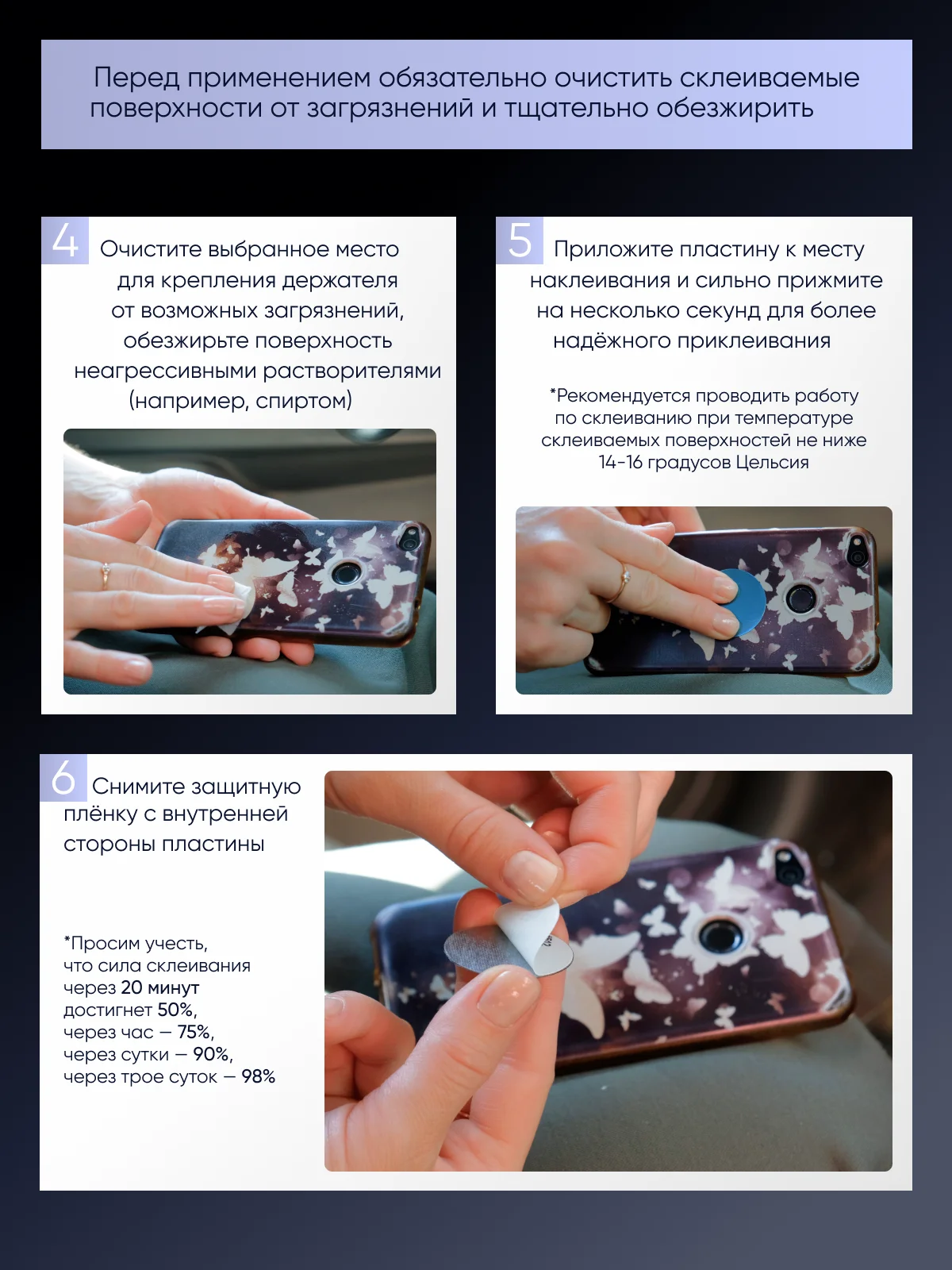 Перед применением обязательно очистить склеиваемые поверхности от загрязнений и тщательно обезжирить

4 Очистите выбранное место для крепления держателя от возможных загрязнений, обезжирьте поверхность неагрессивными растворителями (например, спиртом)

5 Приложите пластину к месту наклеивания и сильно прижмите на несколько секунд для более надёжного приклеивания

*Рекомендуется проводить работу по склеиванию при температуре склеиваемых поверхностей не ниже 14-16 градусов Цельсия

6 Снимите защитную плёнку с внутренней стороны пластины

*Просим учесть, что сила склеивания через 20 минут достигнет 50%, через час — 75%, через сутки — 90%, через трое суток — 98%