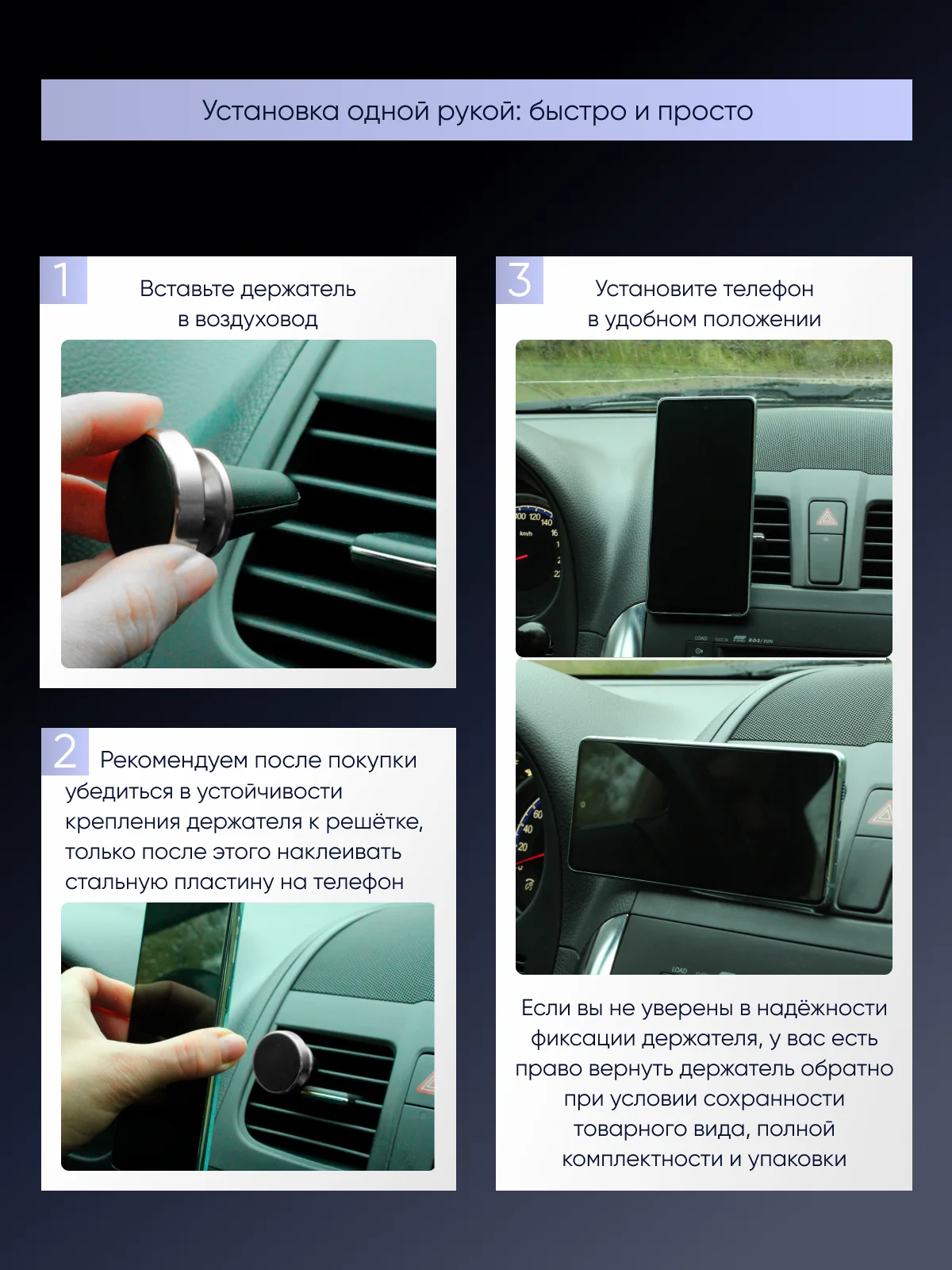 Установка одной рукой: быстро и просто

1

Вставьте держатель в воздуховод

2

Рекомендуем после покупки убедиться в устойчивости крепления держателя к решётке, только после этого наклеивать стальную пластину на телефон

3

Установите телефон в удобном положении

Если вы не уверены в надёжности фиксации держателя, у вас есть право вернуть держатель обратно при условии сохранности товарного вида, полной комплектности и упаковки