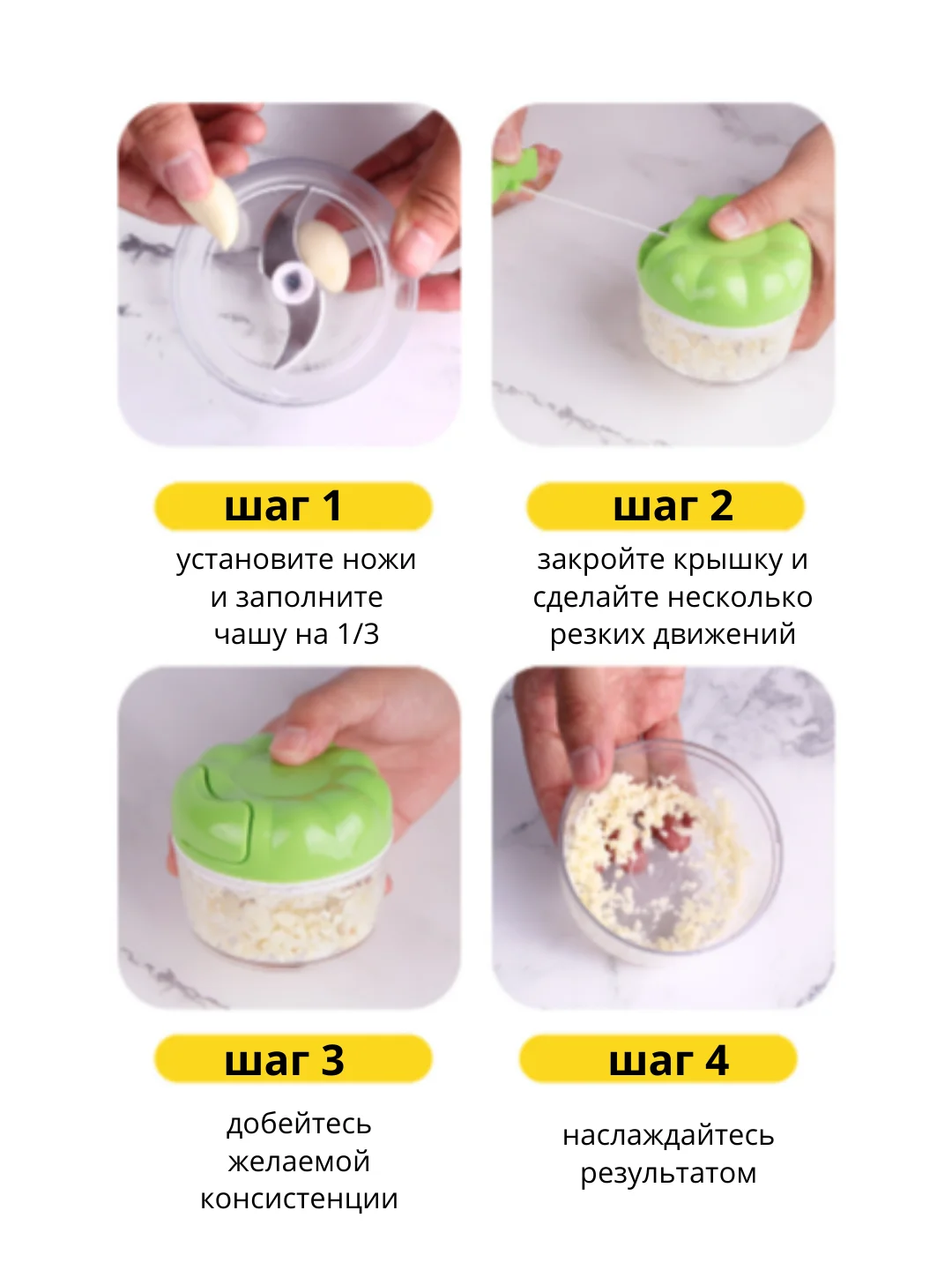 шаг 1

установите ножи и заполните чашу на 1/3

шаг 2

закройте крышку и сделайте несколько резких движений

шаг 3

добейтесь желаемой консистенции

шаг 4

наслаждайтесь результатом