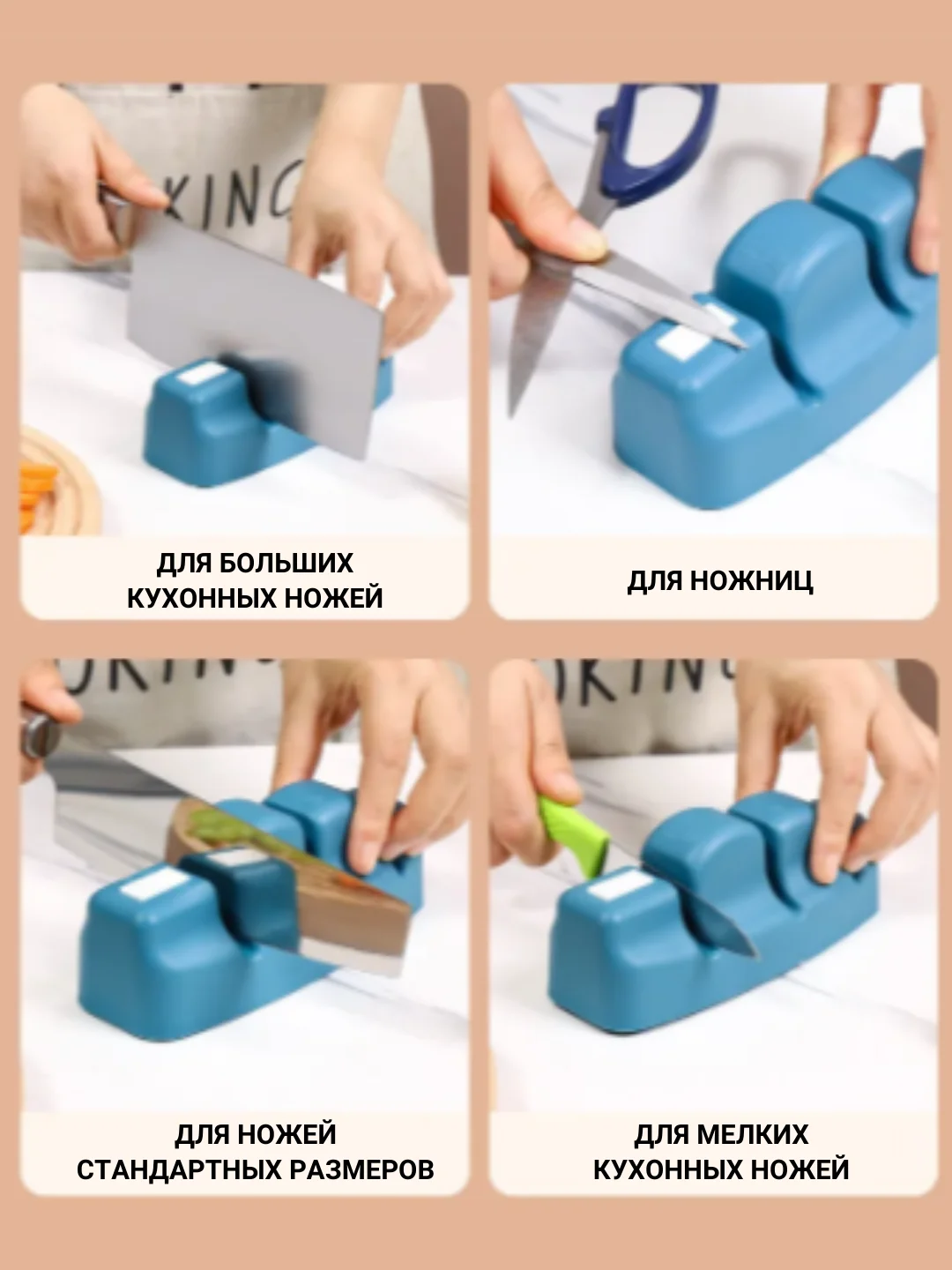 KING

ДЛЯ БОЛЬШИХ КУХОННЫХ НОЖЕЙ

ДЛЯ НОЖНИЦ

ДЛЯ НОЖЕЙ СТАНДАРТНЫХ РАЗМЕРОВ

ДЛЯ МЕЛКИХ КУХОННЫХ НОЖЕЙ