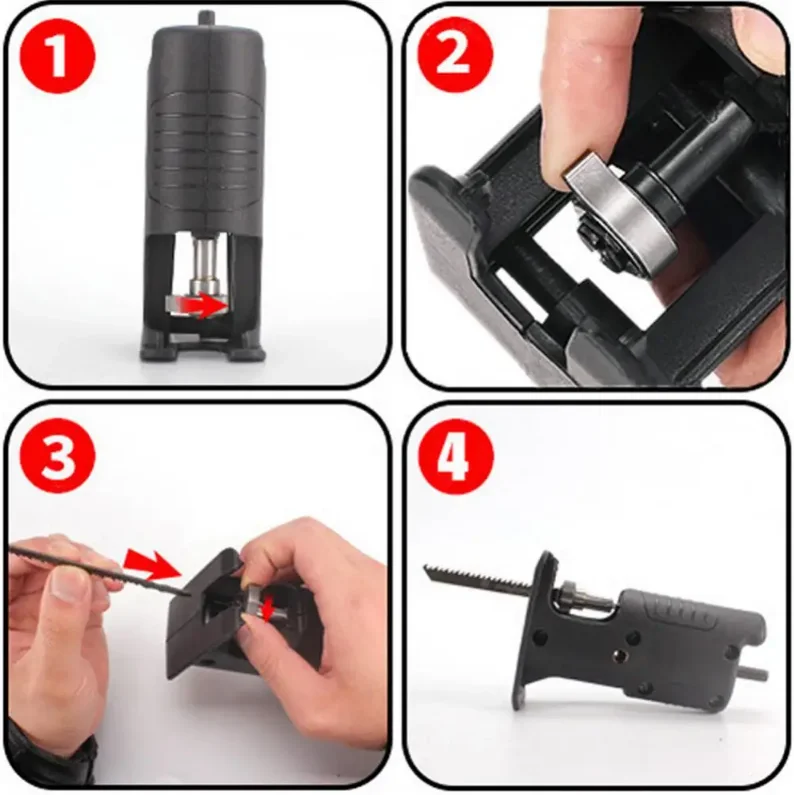 1

2

3

4