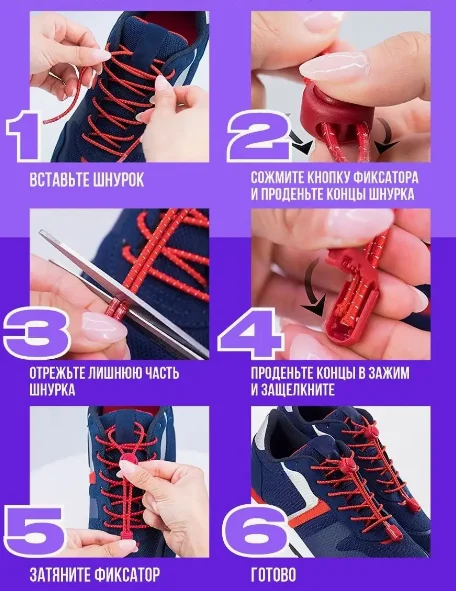 1

ВСТАВЬТЕ ШНУРОК

2

СОЖМИТЕ КНОПКУ ФИКСАТОРА И ПРОДЕНЬТЕ КОНЦЫ ШНУРКА

3

ОТРЕЖЬТЕ ЛИШНЮЮ ЧАСТЬ ШНУРКА

4

ПРОДЕНЬТЕ КОНЦЫ В ЗАЖИМ И ЗАЩЕЛКНИТЕ

5

ЗАТЯНИТЕ ФИКСАТОР

6

ГОТОВО