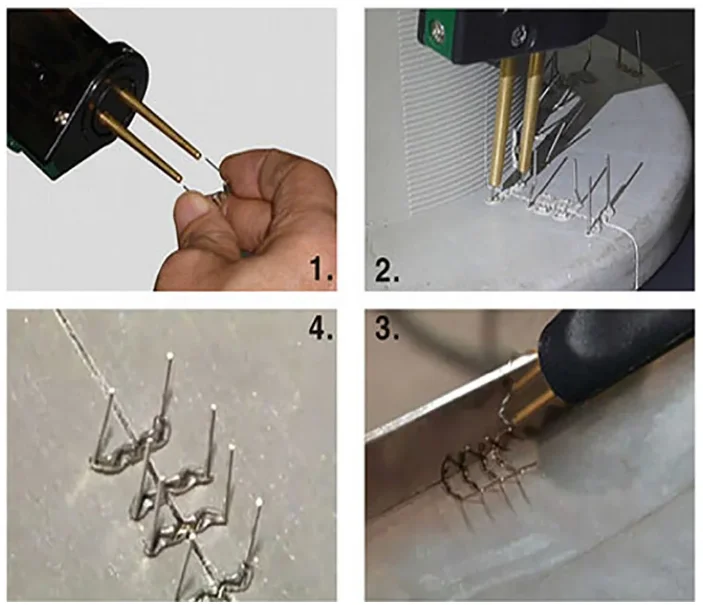 1.

2.

4.

3.