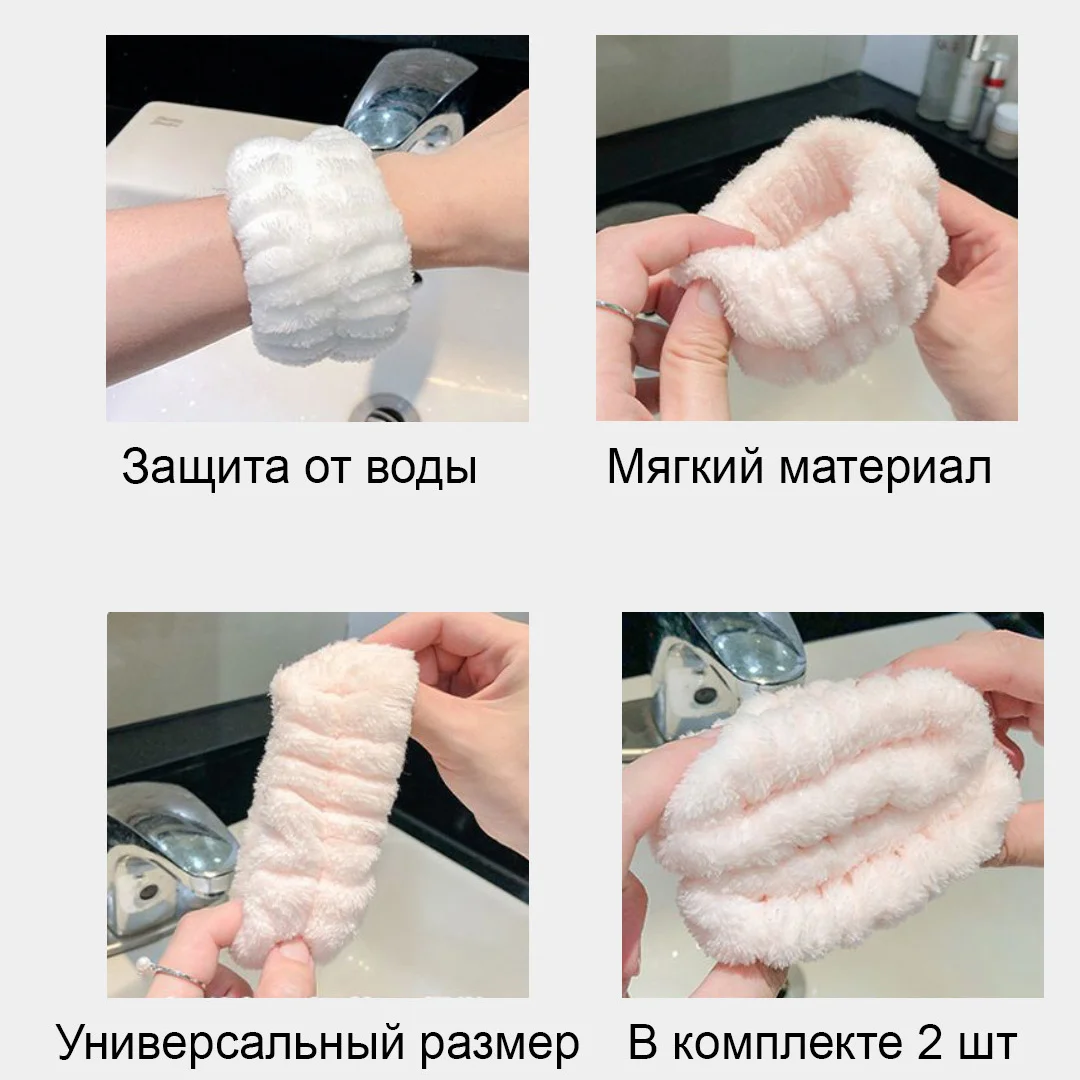 Защита от воды

Мягкий материал

Универсальный размер

В комплекте 2 шт