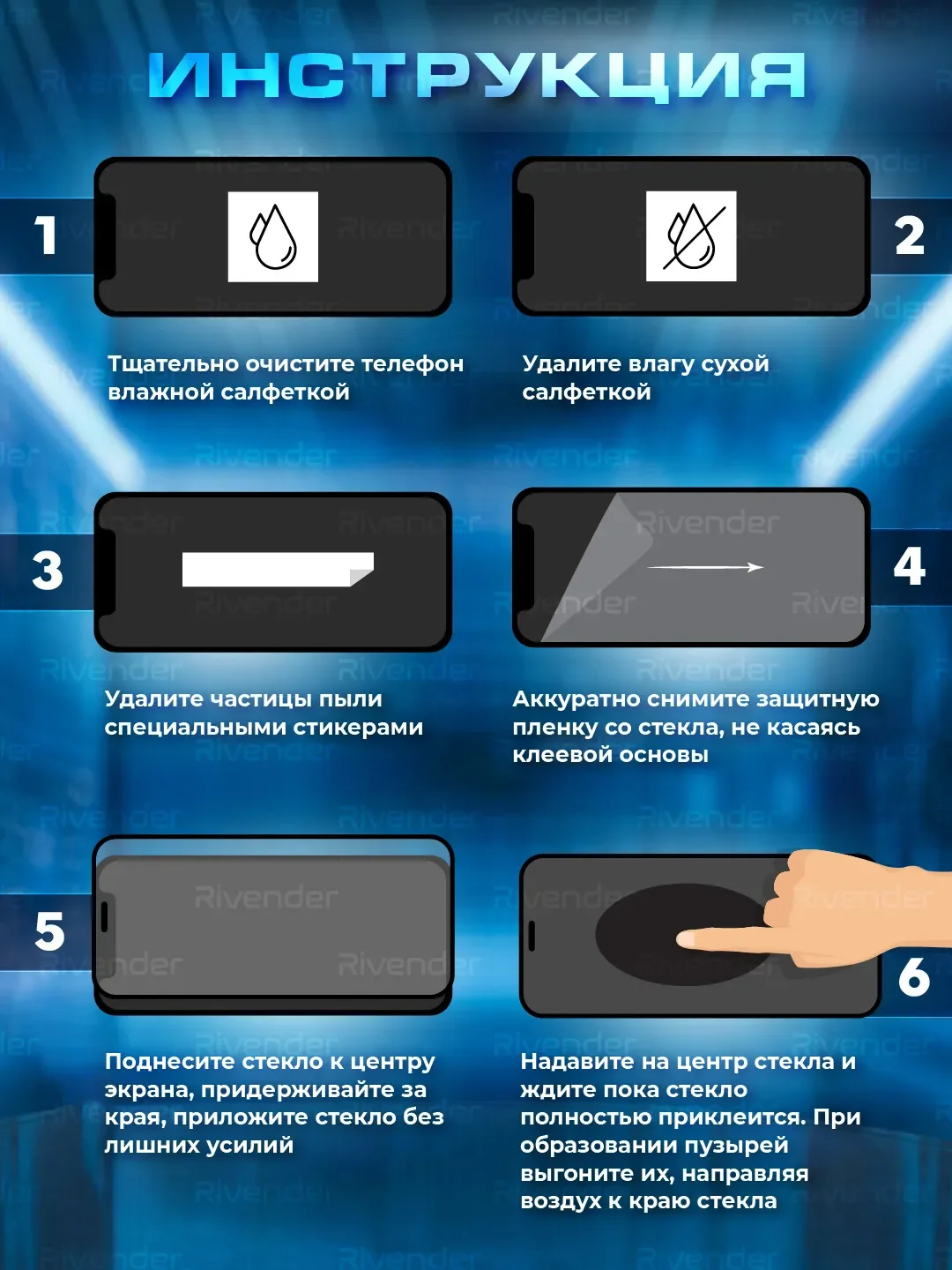 ИНСТРУКЦИЯ

1

Тщательно очистите телефон влажной салфеткой

2

Удалите влагу сухой салфеткой

3

Удалите частицы пыли специальными стикерами

4

Аккуратно снимите защитную пленку со стекла, не касаясь клеевой основы

5

Поднесите стекло к центру экрана, придерживайте за края, приложите стекло без лишних усилий

6

Надавите на центр стекла и ждите пока стекло полностью приклеится. При образовании пузырей выгоните их, направляя воздух к краю стекла

Rivender