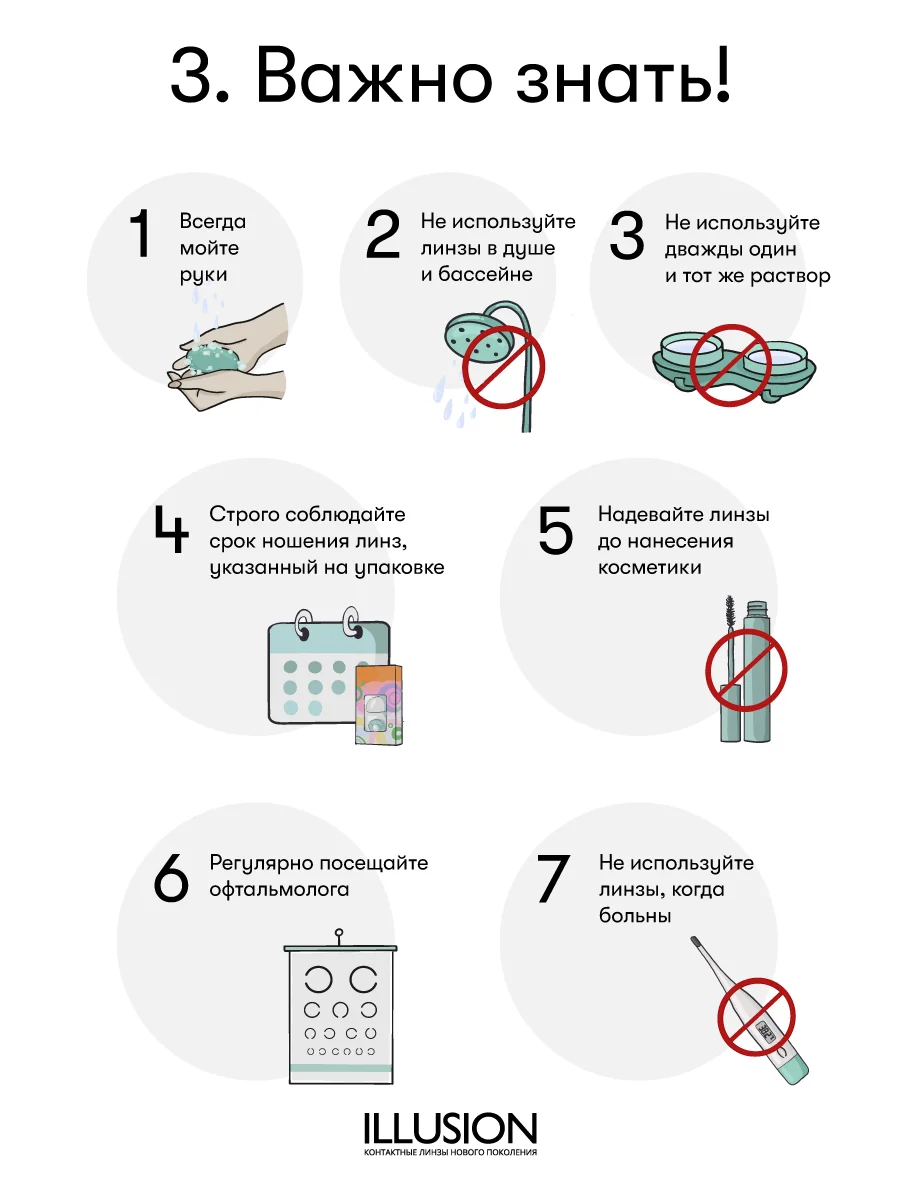 3. Важно знать!

1 Всегда мойте руки

2 Не используйте линзы в душе и бассейне

3 Не используйте дважды один и тот же раствор

4 Строго соблюдайте срок ношения линз, указанный на упаковке

5 Надевайте линзы до нанесения косметики

6 Регулярно посещайте офтальмолога

7 Не используйте линзы, когда больны

ILLUSION
КОНТАКТНЫЕ ЛИНЗЫ НОВОГО ПОКОЛЕНИЯ