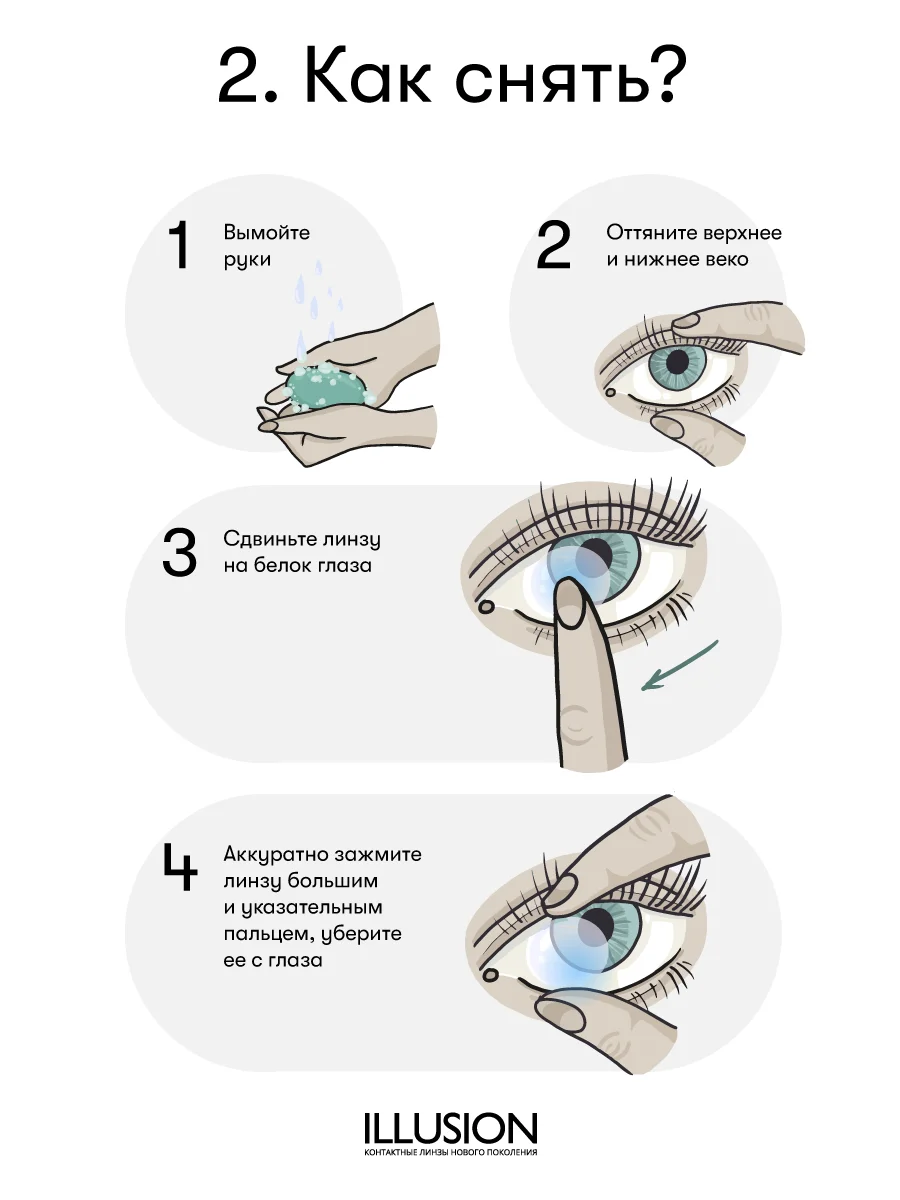 2. Как снять?

1 Вымойте руки

2 Оттяните верхнее и нижнее веко

3 Сдвиньте линзу на белок глаза

4 Аккуратно зажмите линзу большим и указательным пальцем, уберите ее с глаза

ILLUSION
КОНТАКТНЫЕ ЛИНЗЫ НОВОГО ПОКОЛЕНИЯ