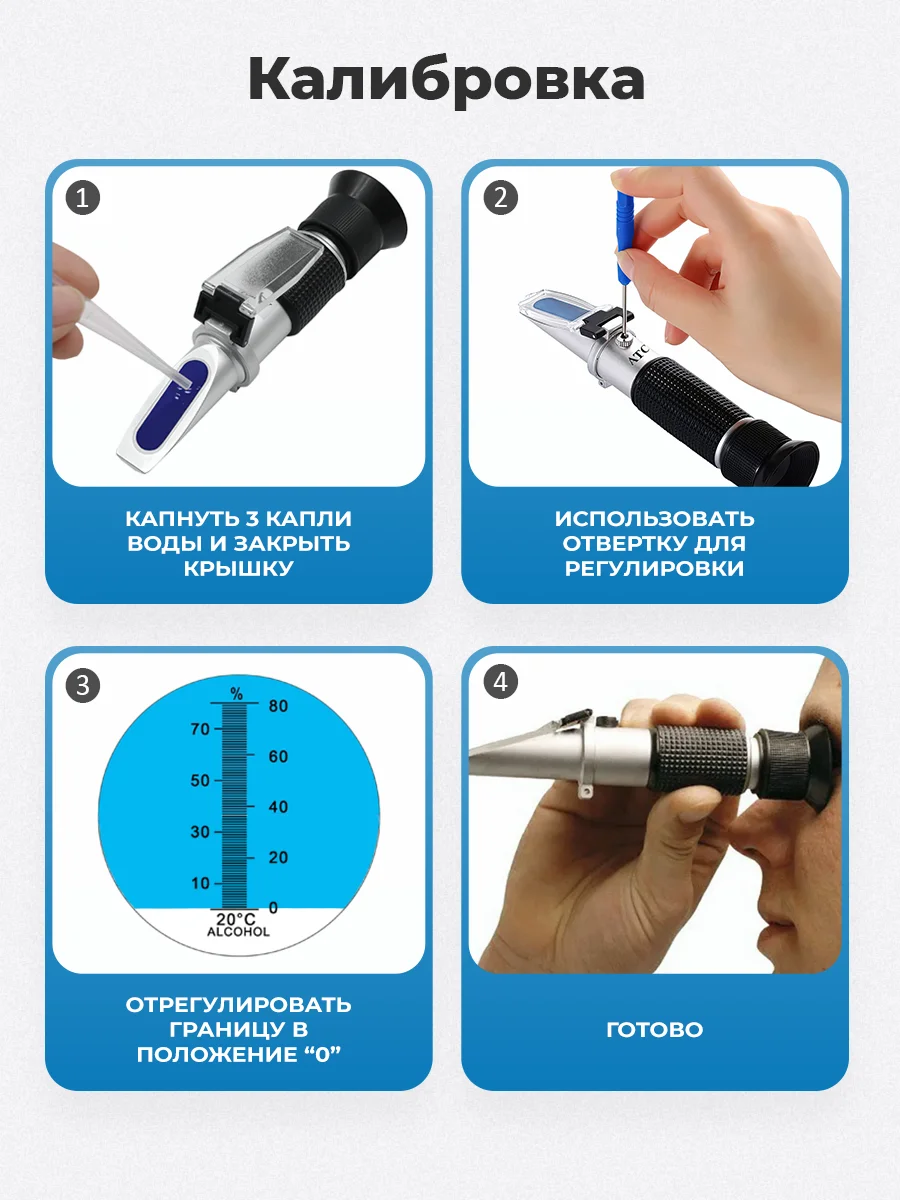 Калибровка

1

КАПНУТЬ 3 КАПЛИ ВОДЫ И ЗАКРЫТЬ КРЫШКУ

2

ATC

ИСПОЛЬЗОВАТЬ ОТВЕРТКУ ДЛЯ РЕГУЛИРОВКИ

3

%
70
50
30
10
80
60
40
20
0
20°C
ALCOHOL

ОТРЕГУЛИРОВАТЬ ГРАНИЦУ В ПОЛОЖЕНИЕ “0”

4

ГОТОВО