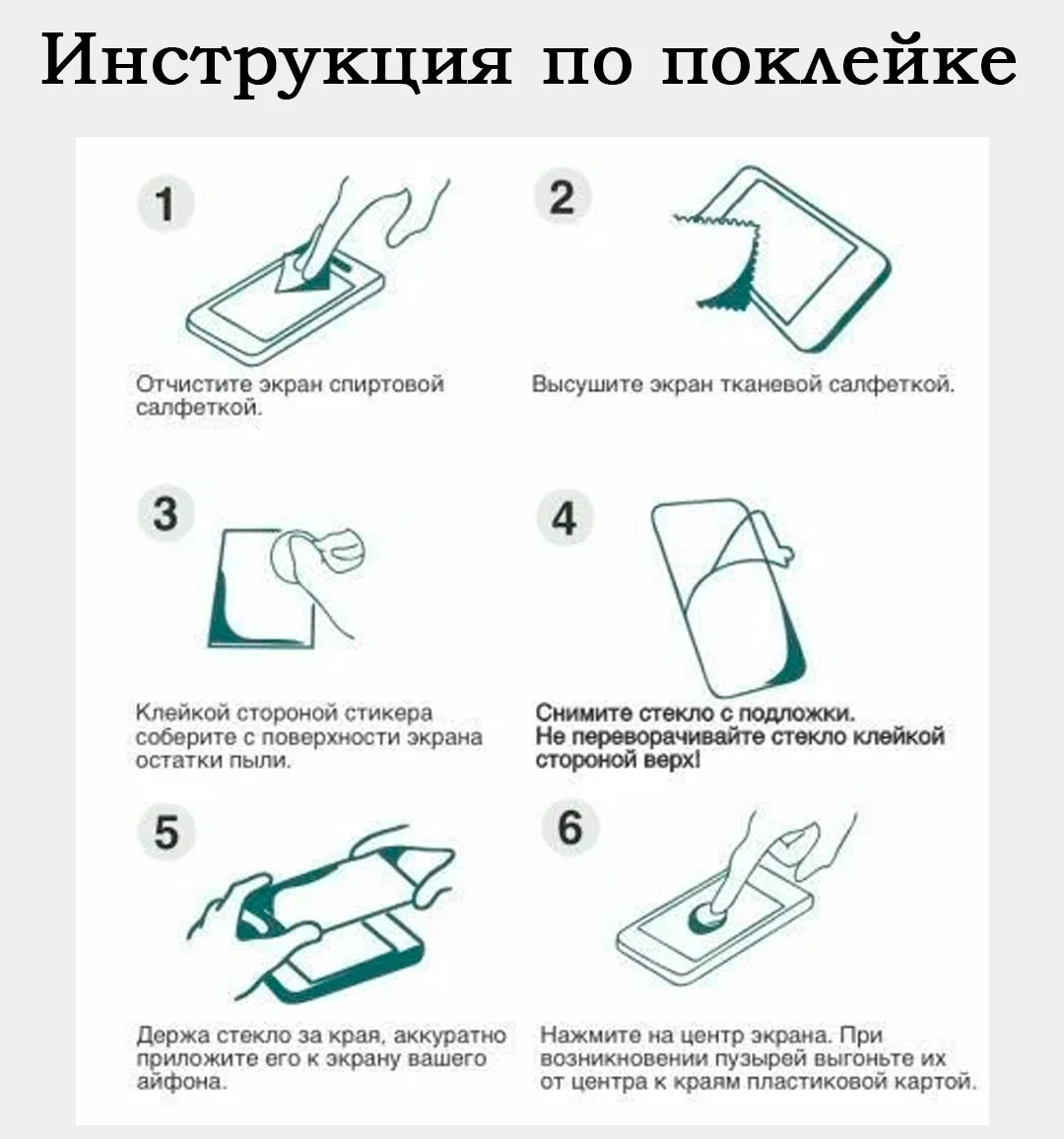 Инструкция по поклейке

1

Отчистите экран спиртовой салфеткой.

2

Высушите экран тканевой салфеткой.

3

Клейкой стороной стикера соберите с поверхности экрана остатки пыли.

4

Снимите стекло с подложки. Не переворачивайте стекло клейкой стороной верх!

5

Держа стекло за края, аккуратно приложите его к экрану вашего айфона.

6

Нажмите на центр экрана. При возникновении пузырей выгоньте их от центра к краям пластиковой картой.