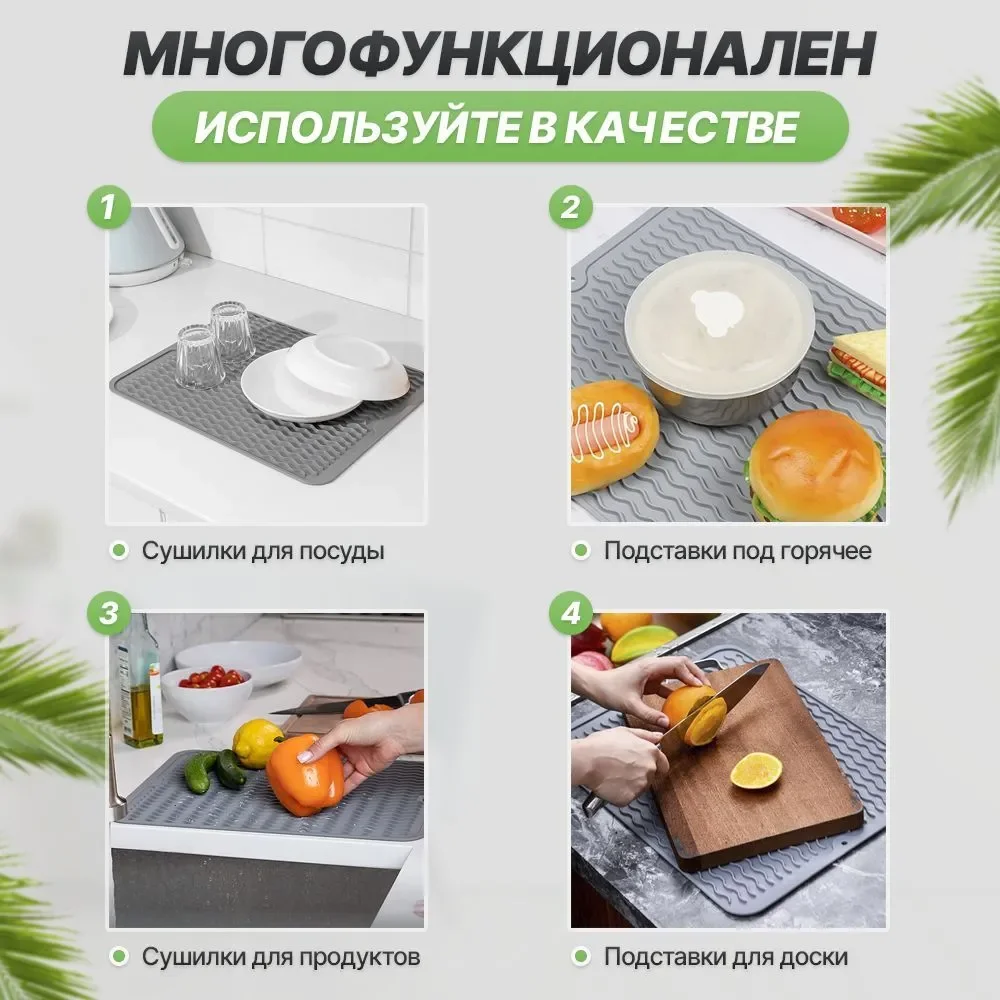 МНОГОФУНКЦИОНАЛЕН
ИСПОЛЬЗУЙТЕ В КАЧЕСТВЕ

1
Сушилки для посуды

2
Подставки под горячее

3
Сушилки для продуктов

4
Подставки для доски