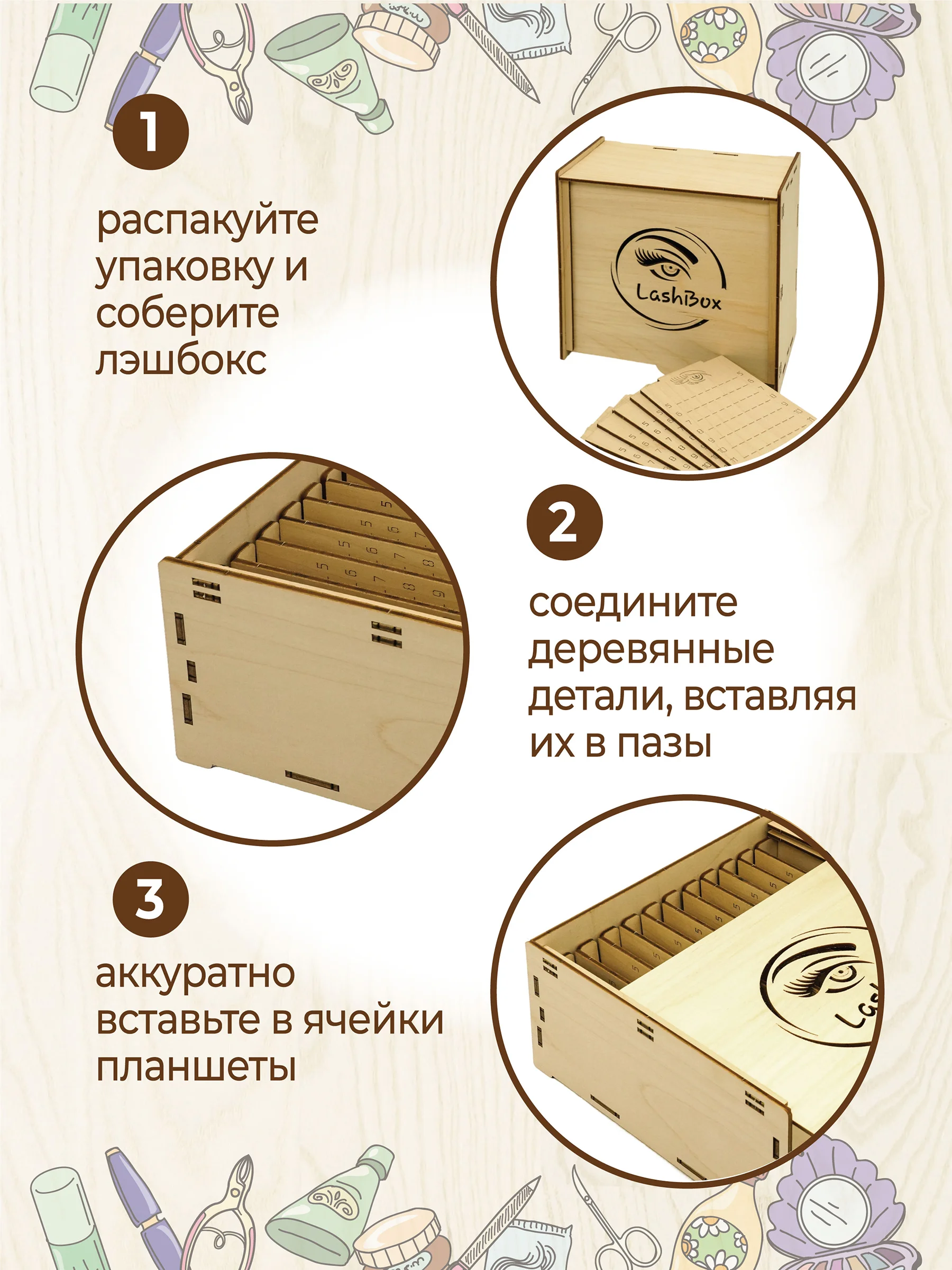 1

распакуйте упаковку и соберите лэшбокс

LashBox

2

соедините деревянные детали, вставляя их в пазы

3

аккуратно вставьте в ячейки планшеты