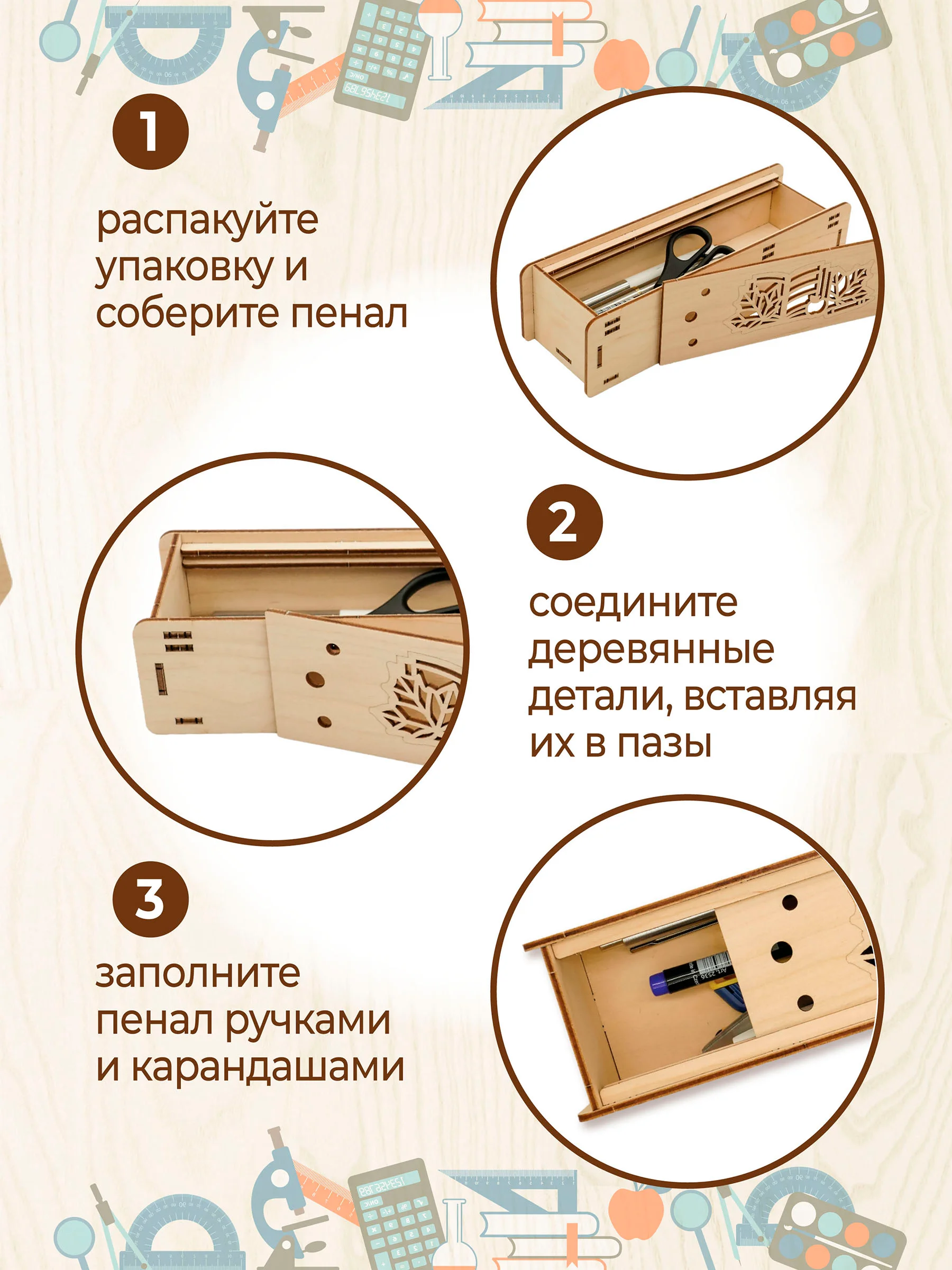 1

распакуйте упаковку и соберите пенал

2

соедините деревянные детали, вставляя их в пазы

3

заполните пенал ручками и карандашами