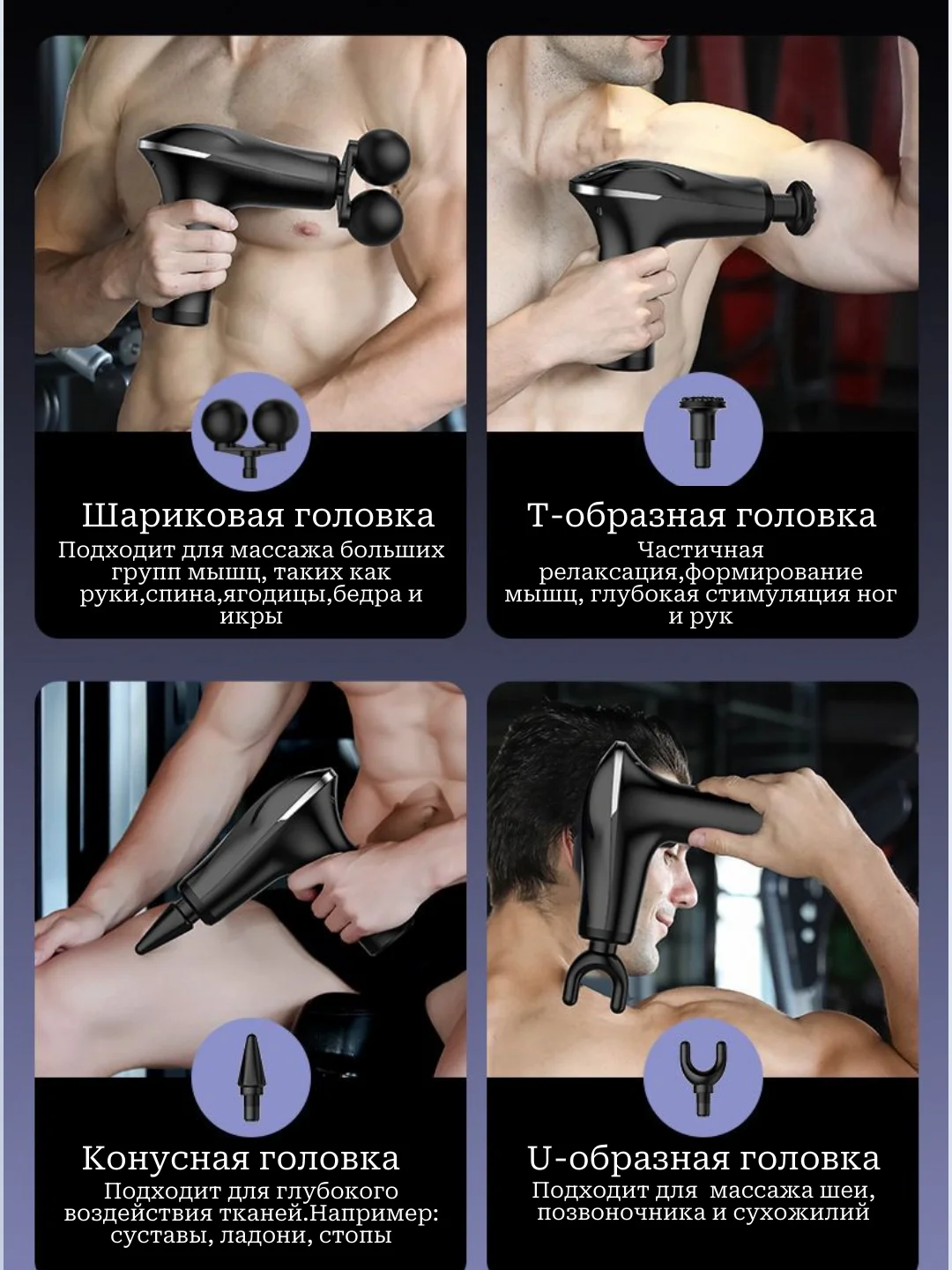 Шариковая головка
Подходит для массажа больших групп мышц, таких как руки,спина,ягодицы,бедра и икры

Т-образная головка
Частичная релаксация,формирование мышц, глубокая стимуляция ног и рук

Конусная головка
Подходит для глубокого воздействия тканей.Например: суставы, ладони, стопы

U-образная головка
Подходит для массажа шеи, позвоночника и сухожилий