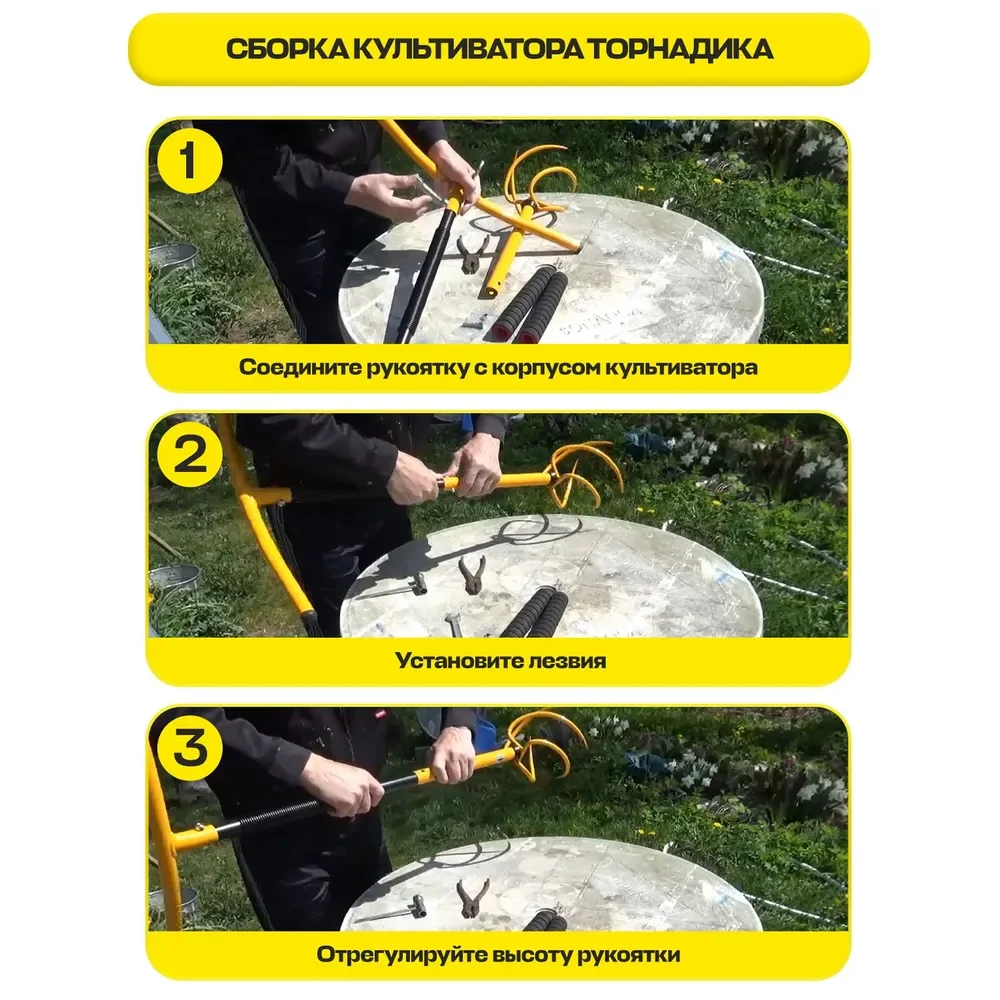 СБОРКА КУЛЬТИВАТОРА ТОРНАДИКА

1

Соедините рукоятку с корпусом культиватора

2

Установите лезвия

3

Отрегулируйте высоту рукоятки