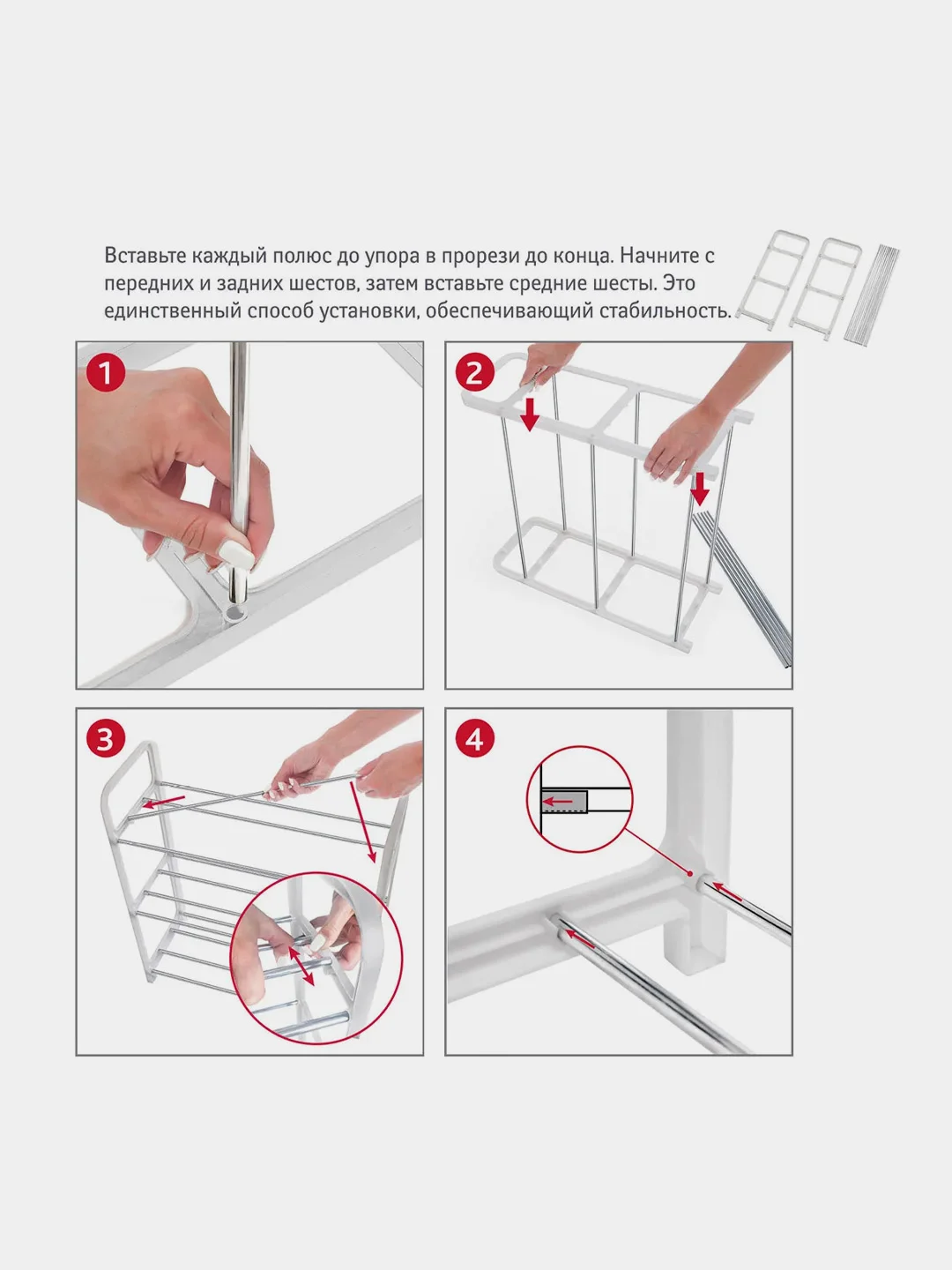 Вставьте каждый полюс до упора в прорези до конца. Начните с передних и задних шестов, затем вставьте средние шесты. Это единственный способ установки, обеспечивающий стабильность.

1

2

3

4