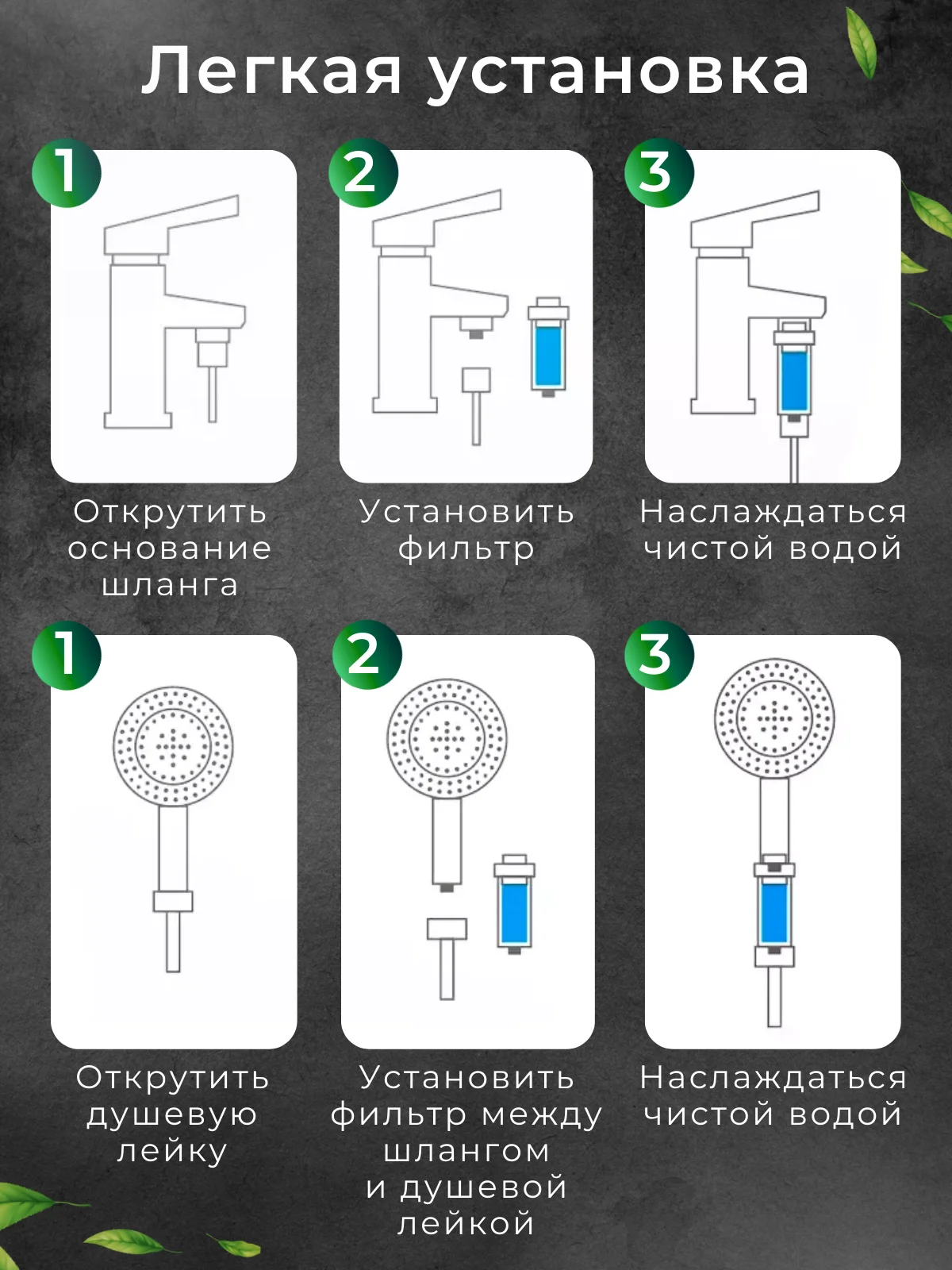 Легкая установка

1

Открутить основание шланга

2

Установить фильтр

3

Наслаждаться чистой водой

1

Открутить душевую лейку

2

Установить фильтр между шлангом и душевой лейкой

3

Наслаждаться чистой водой