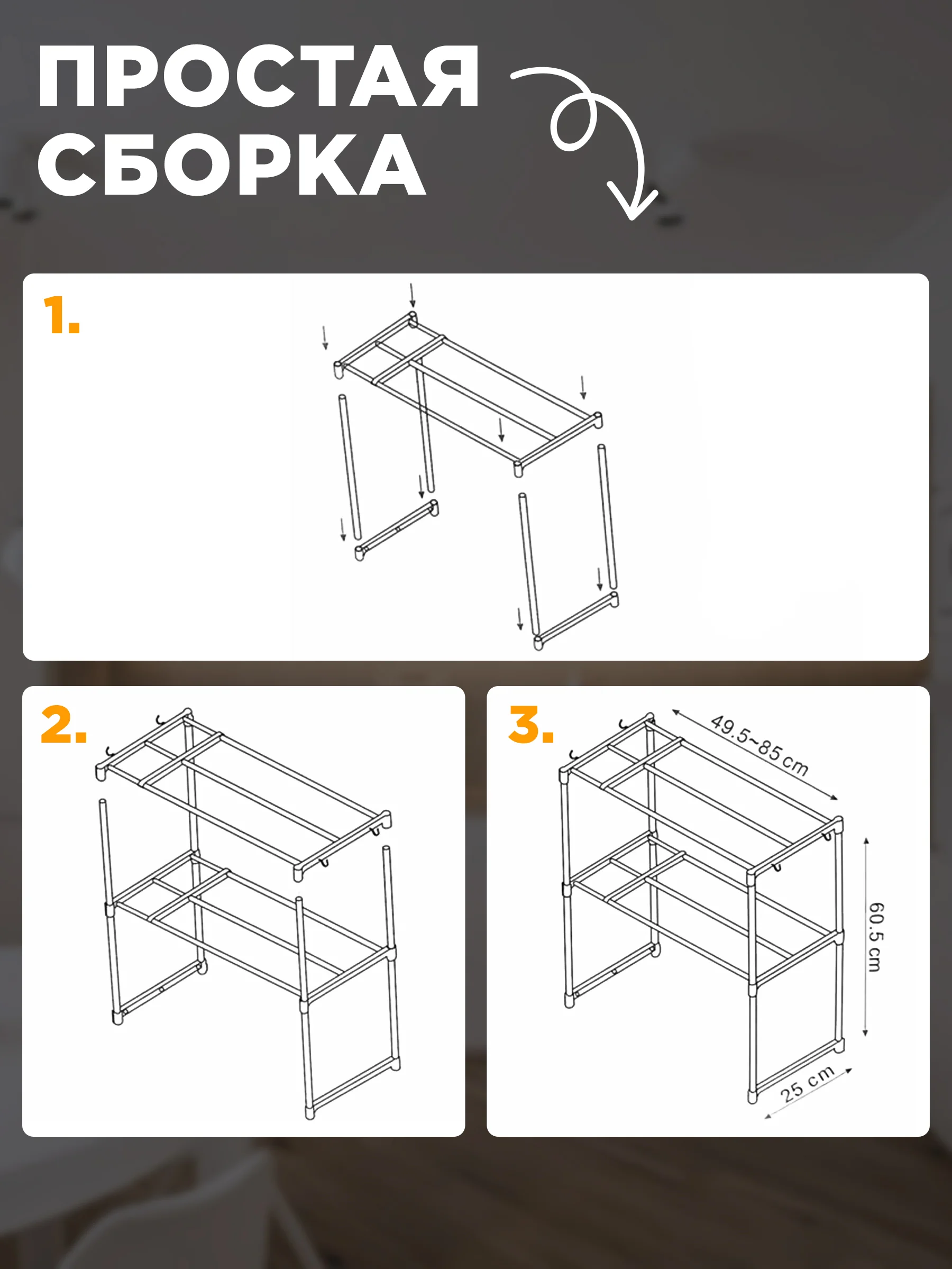 ПРОСТАЯ СБОРКА

1.

2.

3.

49.5~85 cm

60.5 cm

25 cm