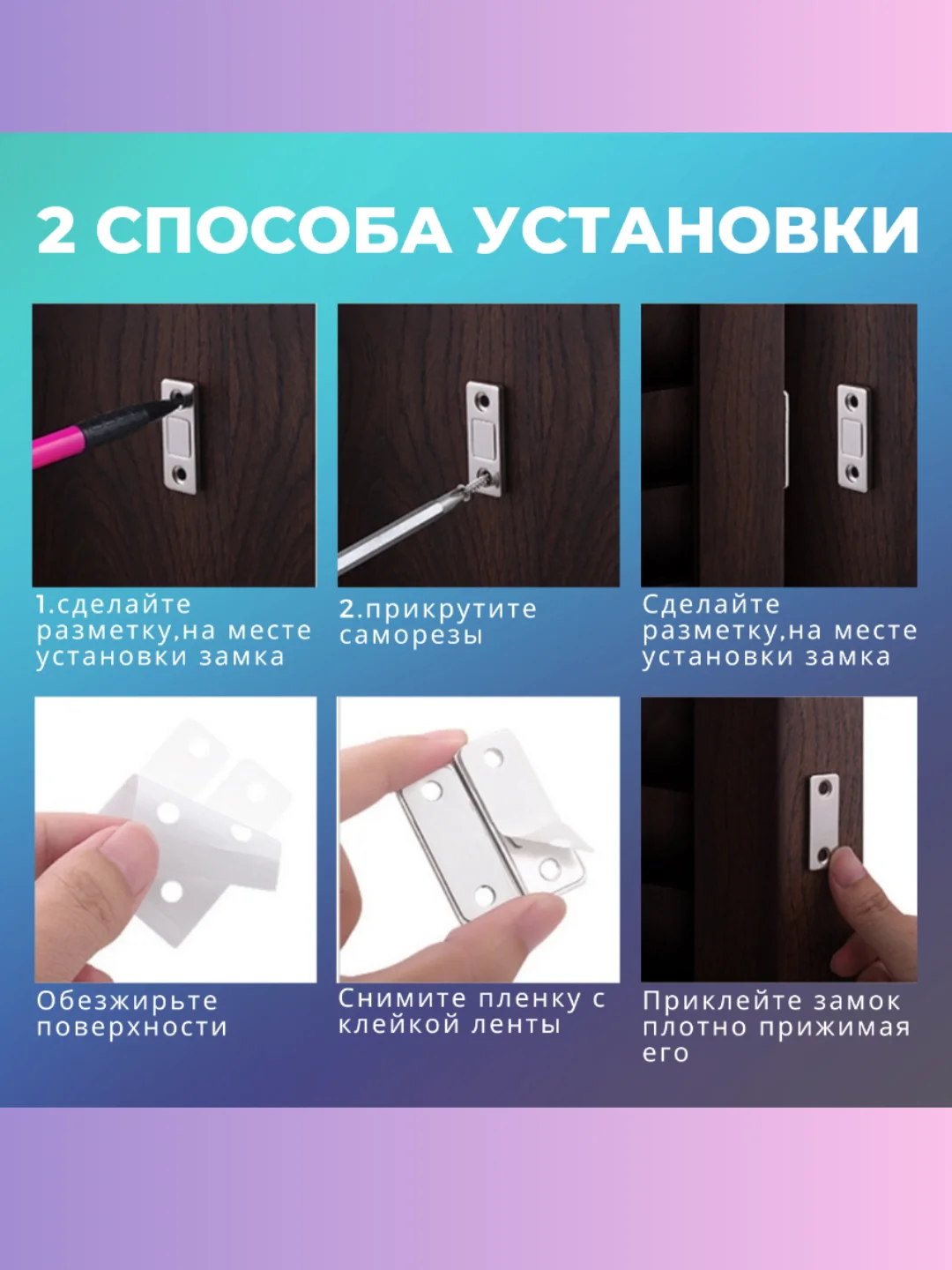 2 СПОСОБА УСТАНОВКИ

1.сделайте разметку,на месте установки замка

2.прикрутите саморезы

Сделайте разметку,на месте установки замка

Обезжирьте поверхности

Снимите пленку с клейкой ленты

Приклейте замок плотно прижимая его