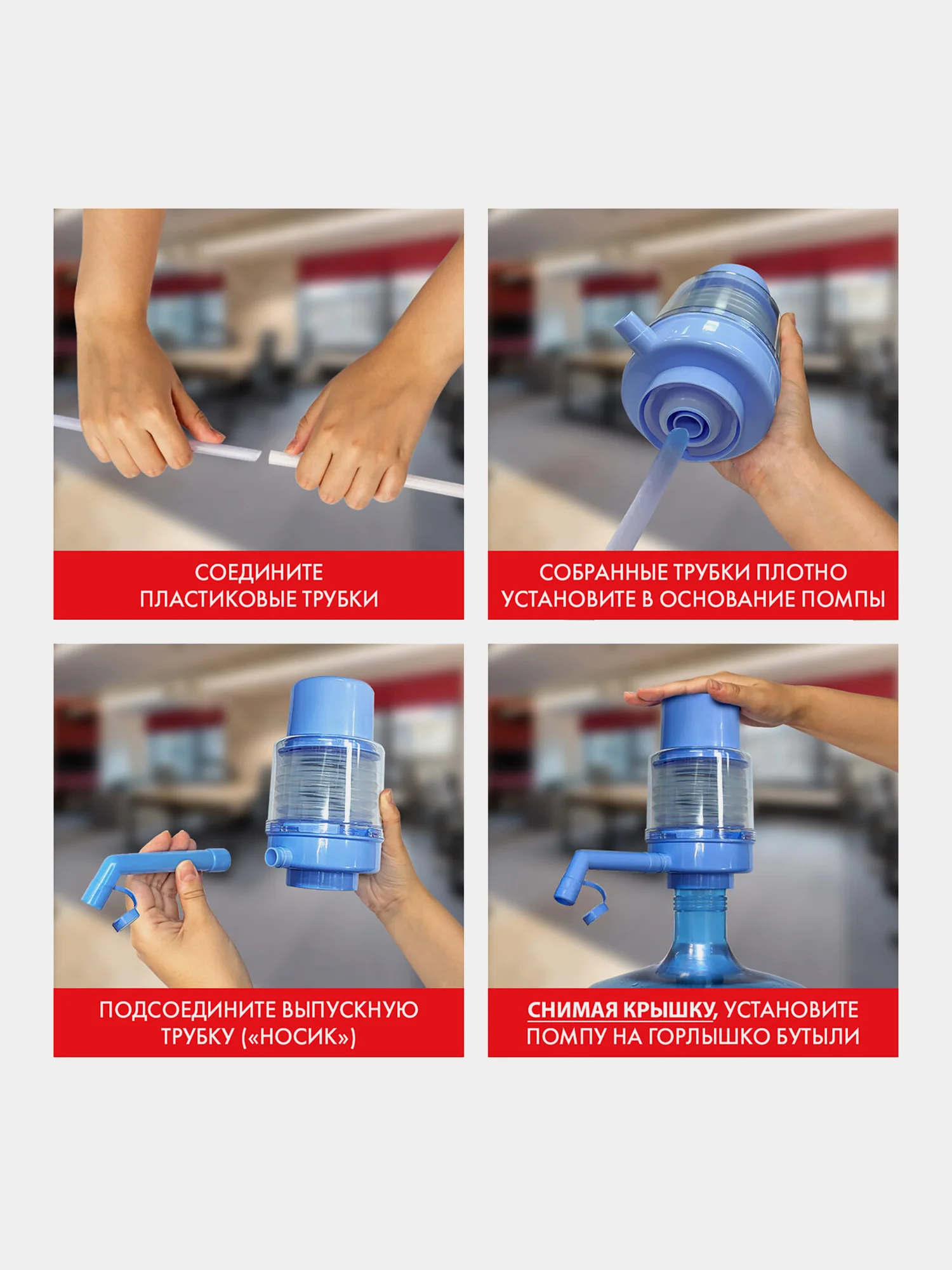 СОЕДИНИТЕ ПЛАСТИКОВЫЕ ТРУБКИ

СОБРАННЫЕ ТРУБКИ ПЛОТНО УСТАНОВИТЕ В ОСНОВАНИЕ ПОМПЫ

ПОДСОЕДИНИТЕ ВЫПУСКНУЮ ТРУБКУ («НОСИК»)

СНИМАЯ КРЫШКУ, УСТАНОВИТЕ ПОМПУ НА ГОРЛЫШКО БУТЫЛИ