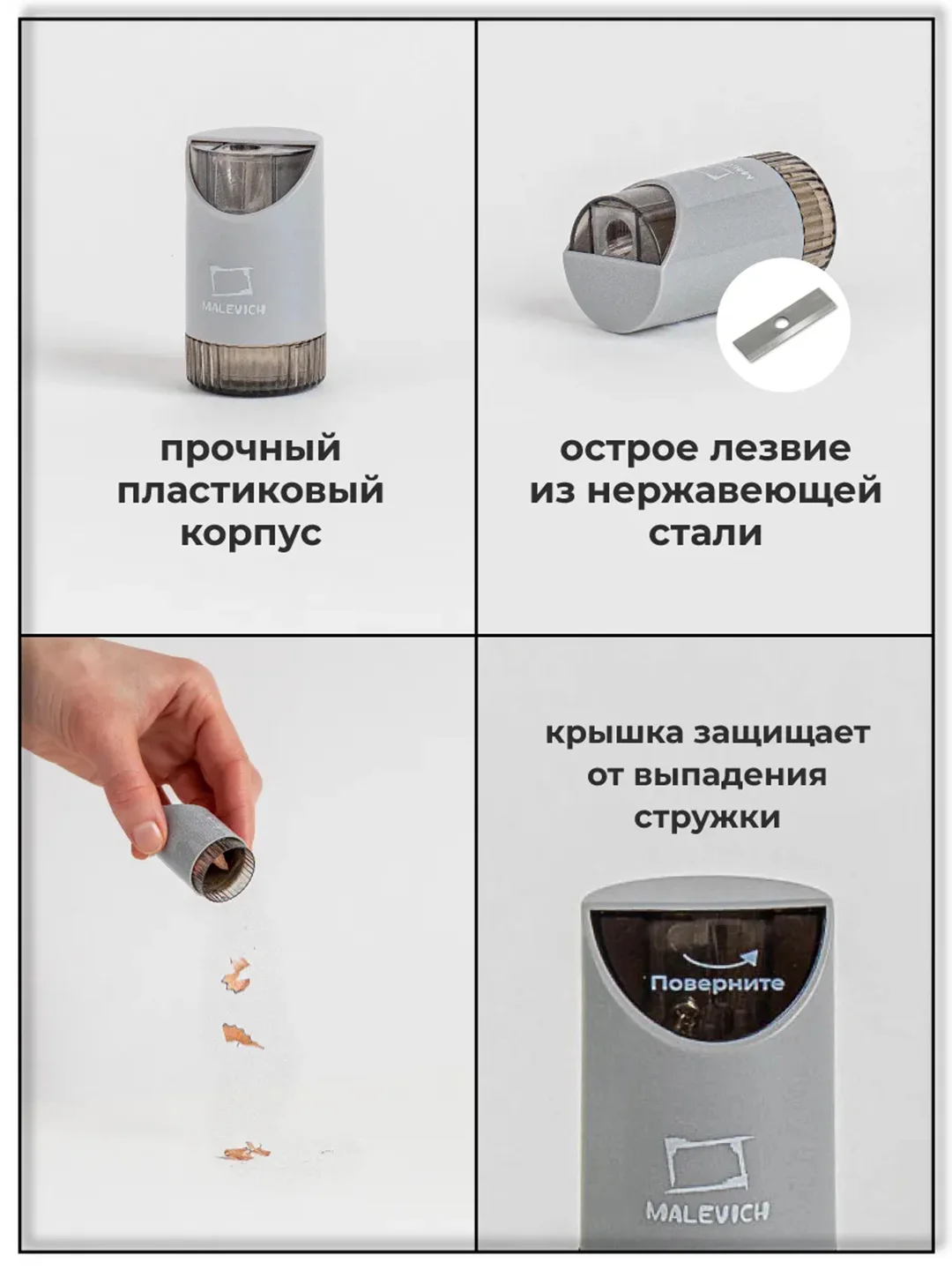 MALEVICH

прочный пластиковый корпус

острое лезвие из нержавеющей стали

крышка защищает от выпадения стружки

Поверните

MALEVICH