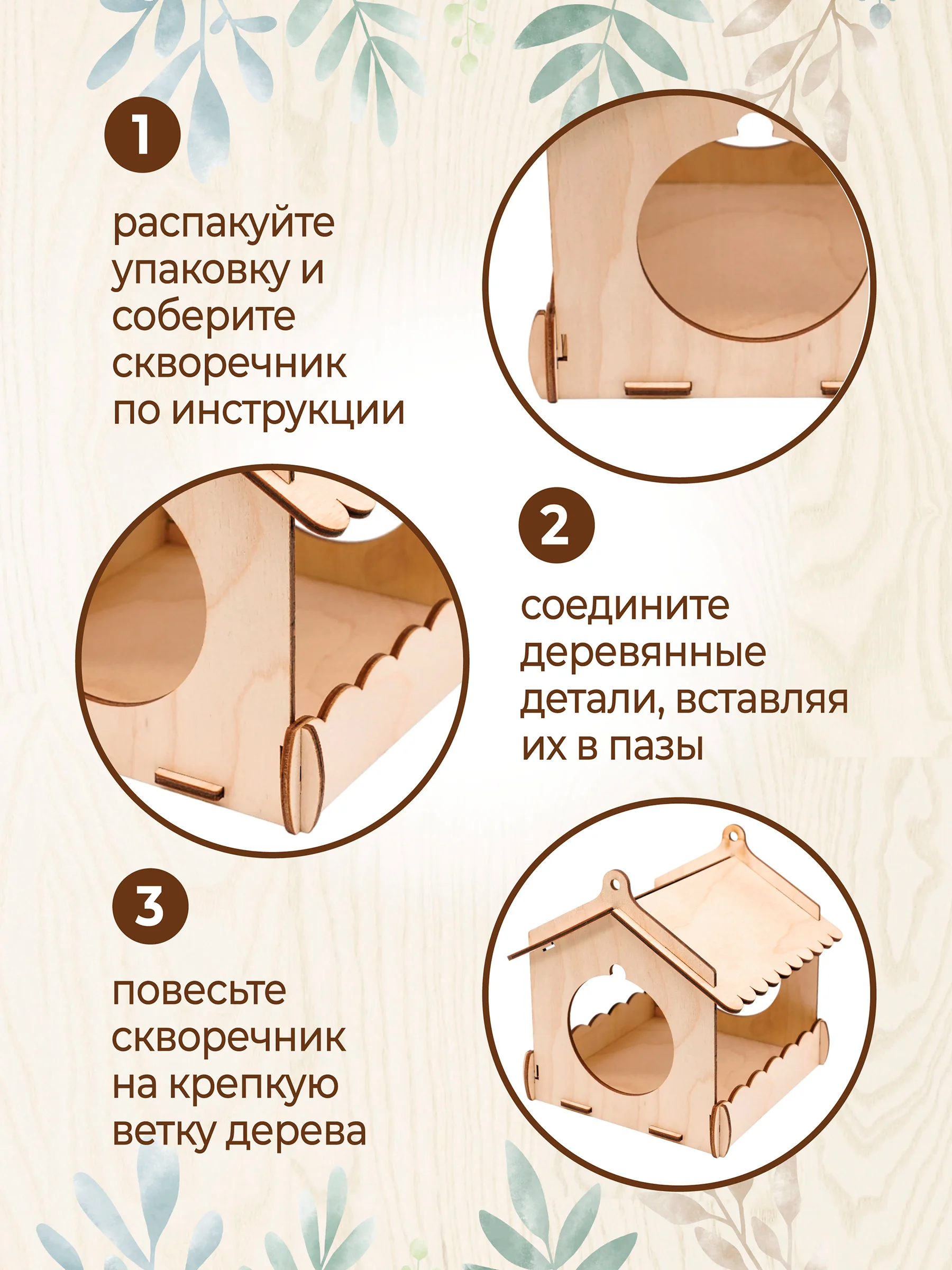 1

распакуйте упаковку и соберите скворечник по инструкции

2

соедините деревянные детали, вставляя их в пазы

3

повесьте скворечник на крепкую ветку дерева